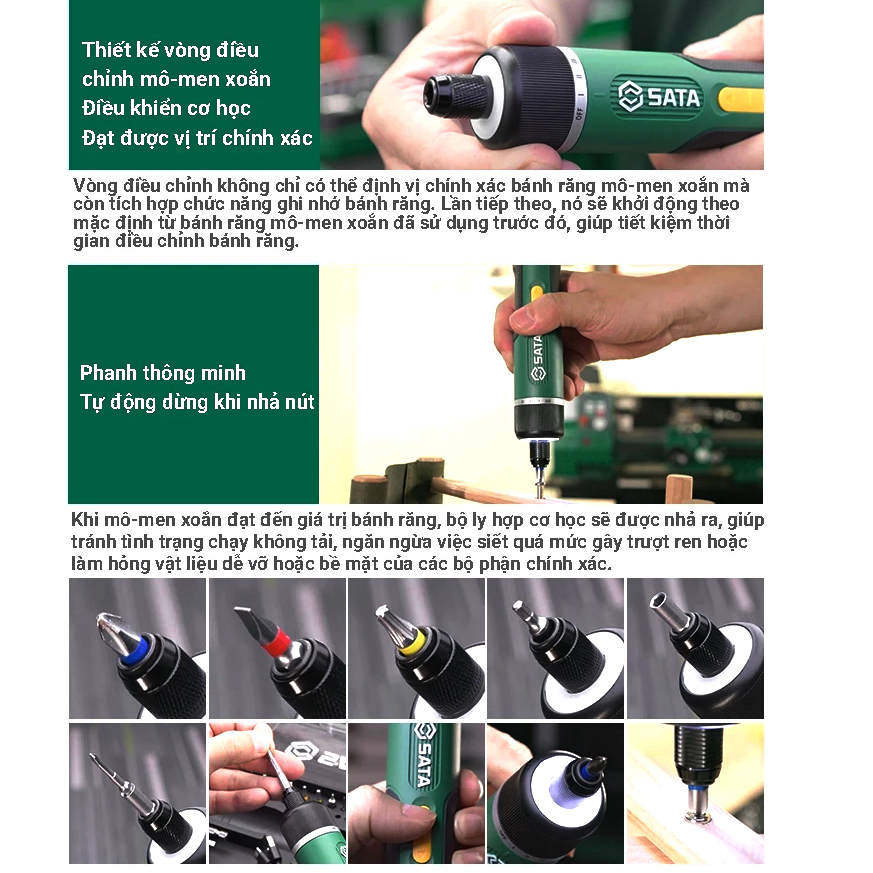 Thiết kế vòng điều chỉnh mô-men xoắn
Điều khiển cơ học
Đạt được vị trí chính xác

SATA

OFF

Vòng điều chỉnh không chỉ có thể định vị chính xác bánh răng mô-men xoắn mà còn tích hợp chức năng ghi nhớ bánh răng. Lần tiếp theo, nó sẽ khởi động theo mặc định từ bánh răng mô-men xoắn đã sử dụng trước đó, giúp tiết kiệm thời gian điều chỉnh bánh răng.

Phanh thông minh
Tự động dừng khi nhả nút

SATA

Khi mô-men xoắn đạt đến giá trị bánh răng, bộ ly hợp cơ học sẽ được nhả ra, giúp tránh tình trạng chạy không tải, ngăn ngừa việc siết quá mức gây trượt ren hoặc làm hỏng vật liệu dễ vỡ hoặc bề mặt của các bộ phận chính xác.

SATA