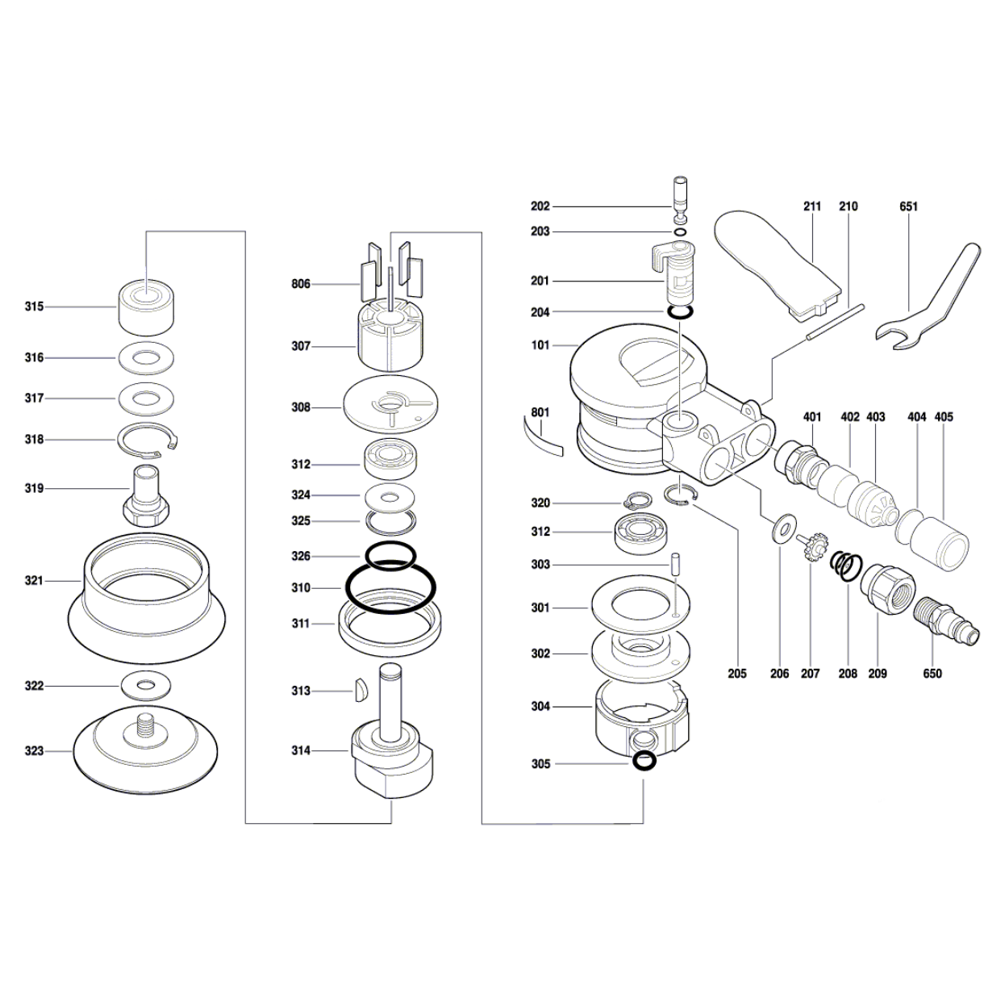 315
316
317
318
319
321
322
323

806
307
308
312
324
325
326
310
311
313
314

202
203
201
204
101
801
320
312
303
301
302
304
305

211
210
651
401
402
403
404
405
205
206
207
208
209
650