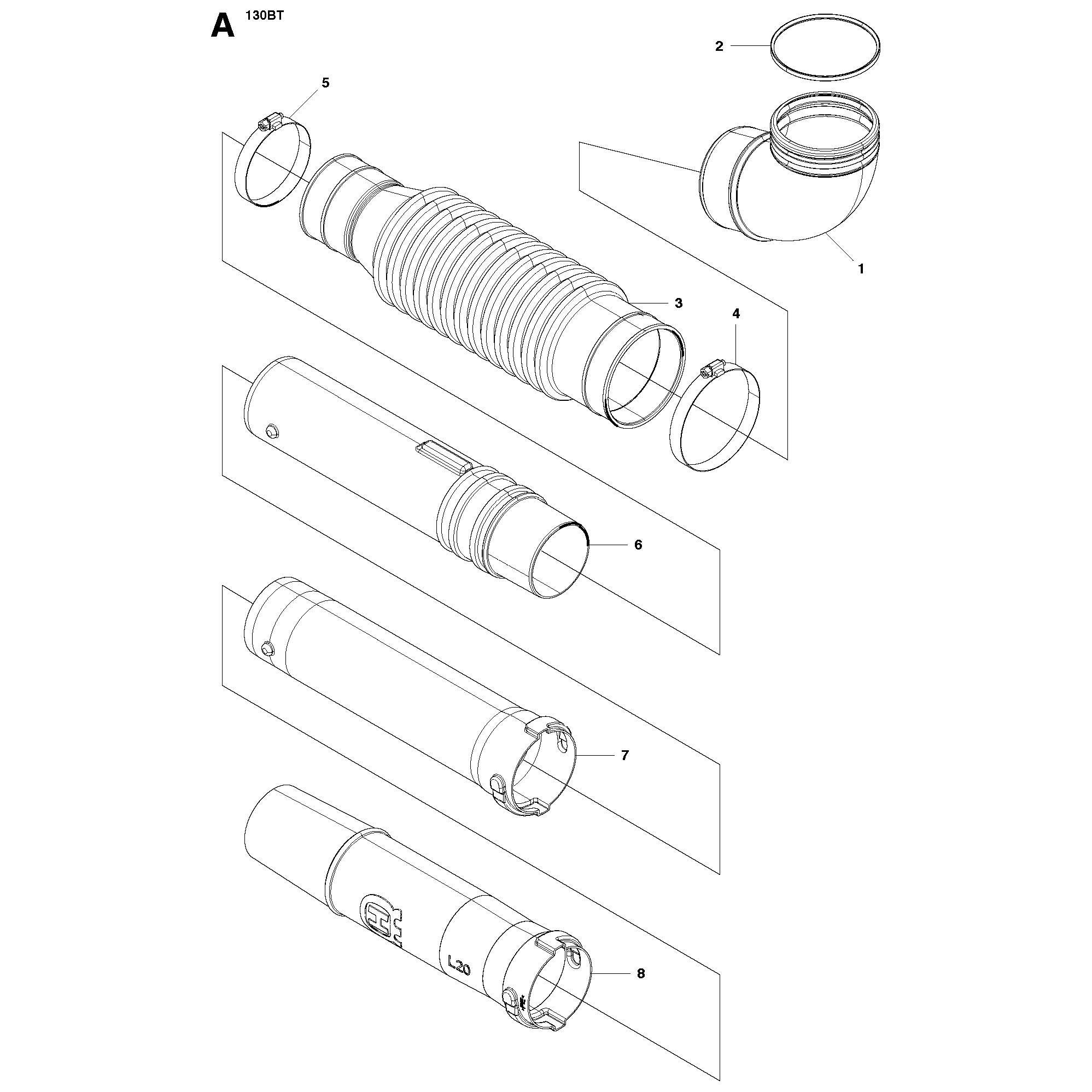 A 130BT

2

5

1

3

4

6

7

L20

8