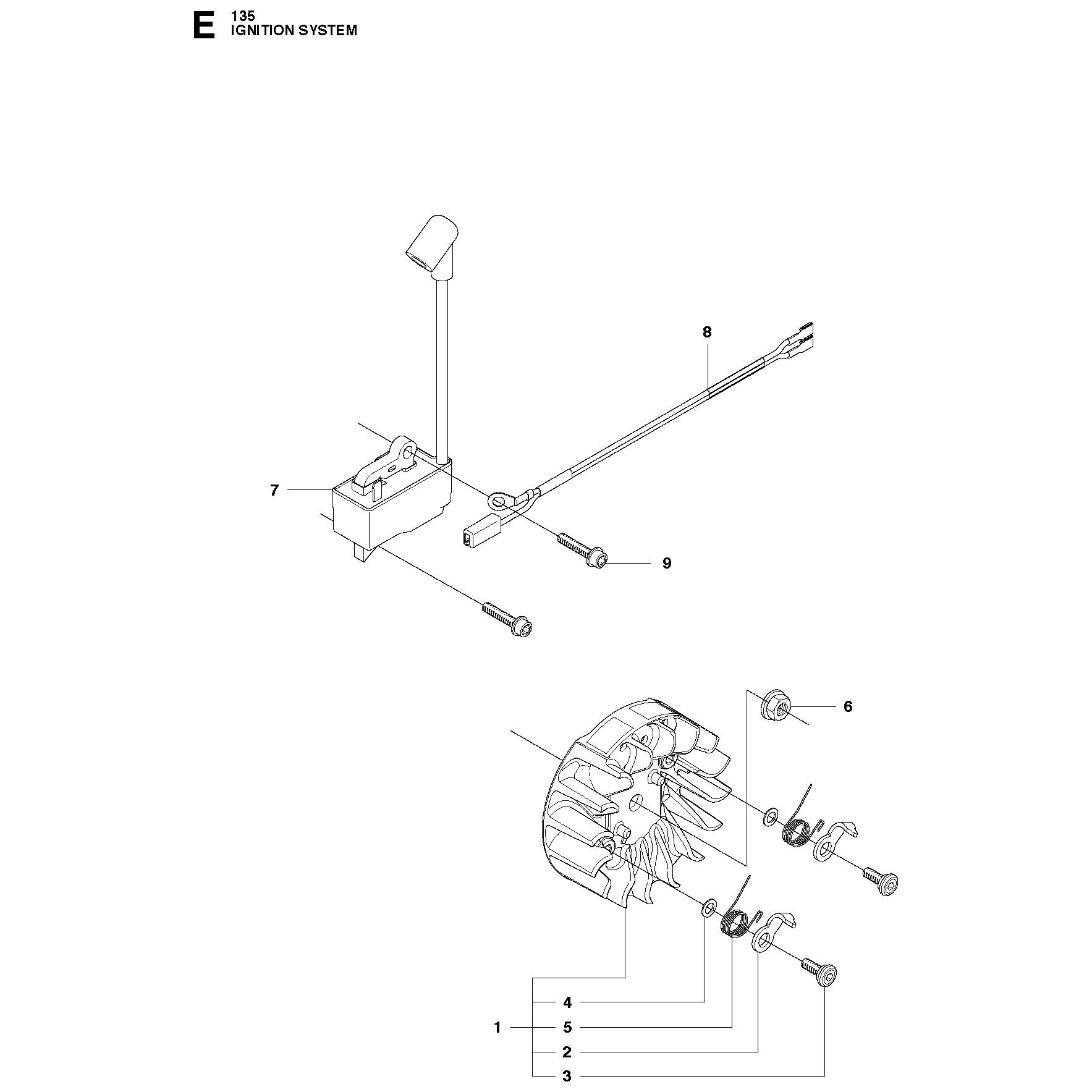 E
135
IGNITION SYSTEM

8

7

9

6

4

1 5

2

3