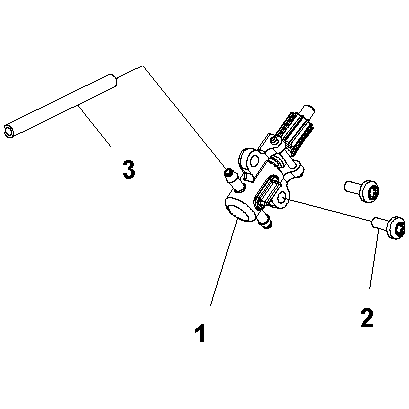 3

2

1