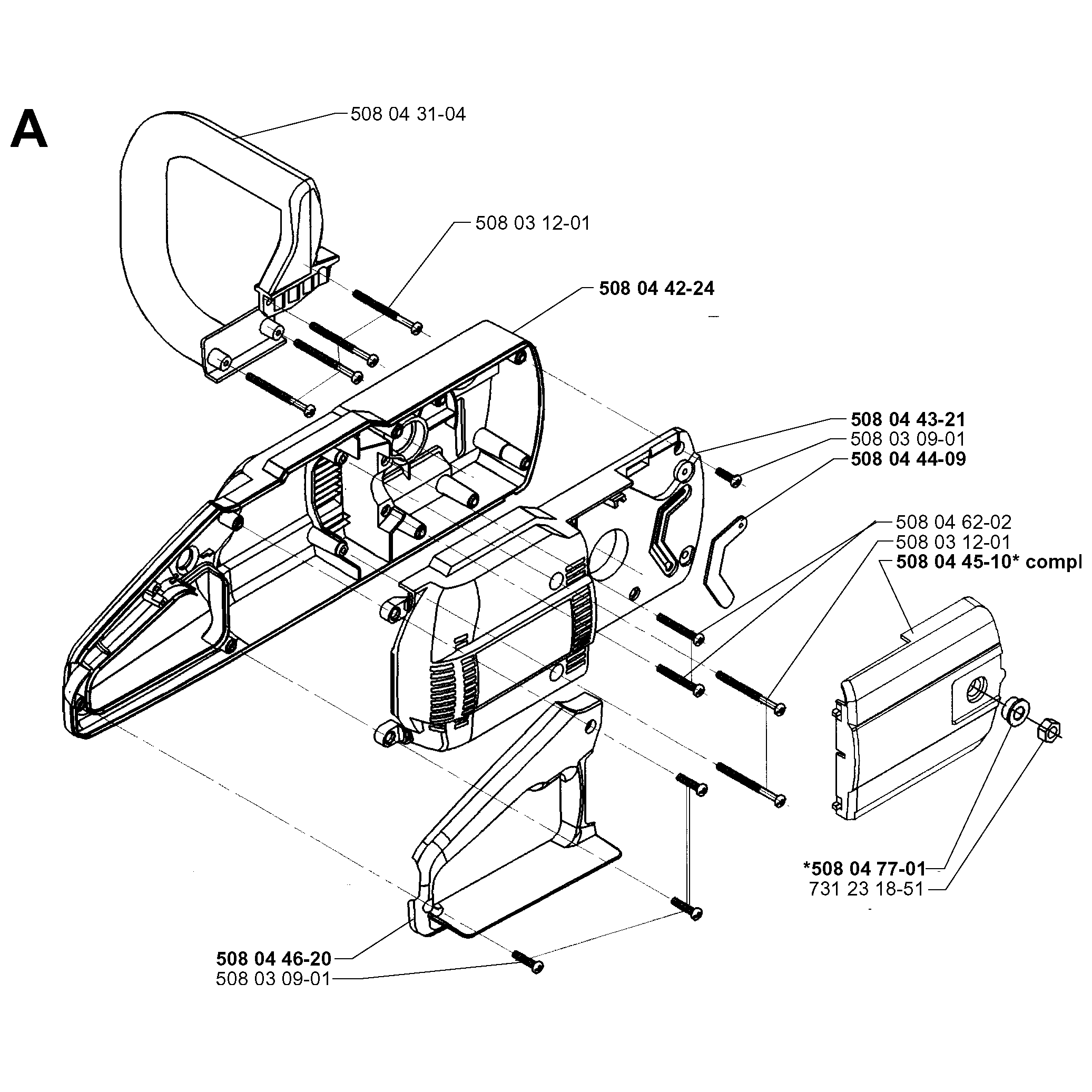 A

508 04 31-04

508 03 12-01

508 04 42-24

508 04 43-21
508 03 09-01
508 04 44-09

508 04 62-02
508 03 12-01
508 04 45-10* compl

*508 04 77-01
731 23 18-51

508 04 46-20
508 03 09-01