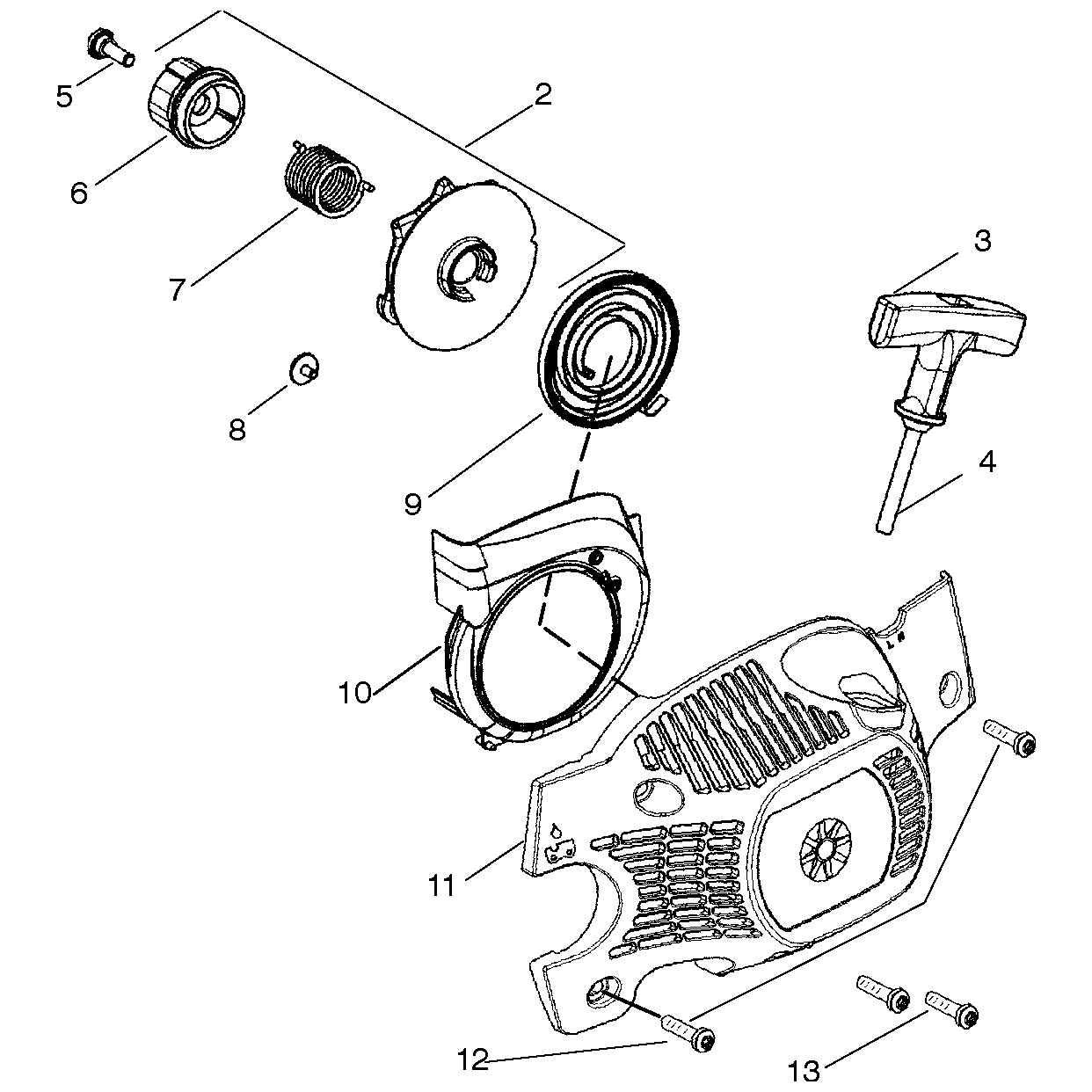 5
2
6
7
3
8
9
4
10
11
12
13