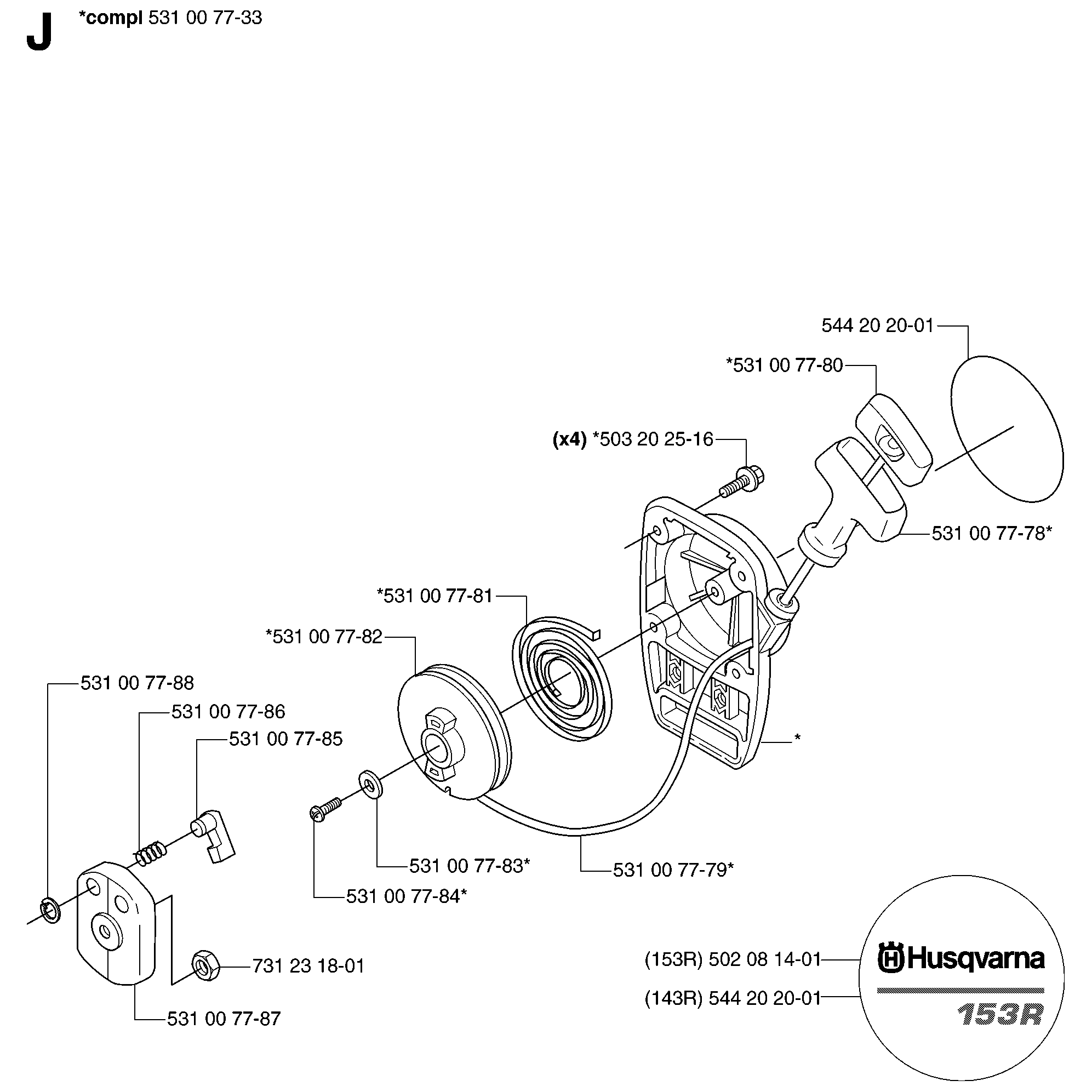 J *compl 531 00 77-33

544 20 20-01

*531 00 77-80

(x4) *503 20 25-16

531 00 77-78*

*531 00 77-81

*531 00 77-82

531 00 77-88

531 00 77-86

531 00 77-85

*

531 00 77-83*

531 00 77-79*

531 00 77-84*

731 23 18-01

531 00 77-87

(153R) 502 08 14-01

(143R) 544 20 20-01

Husqvarna

153R