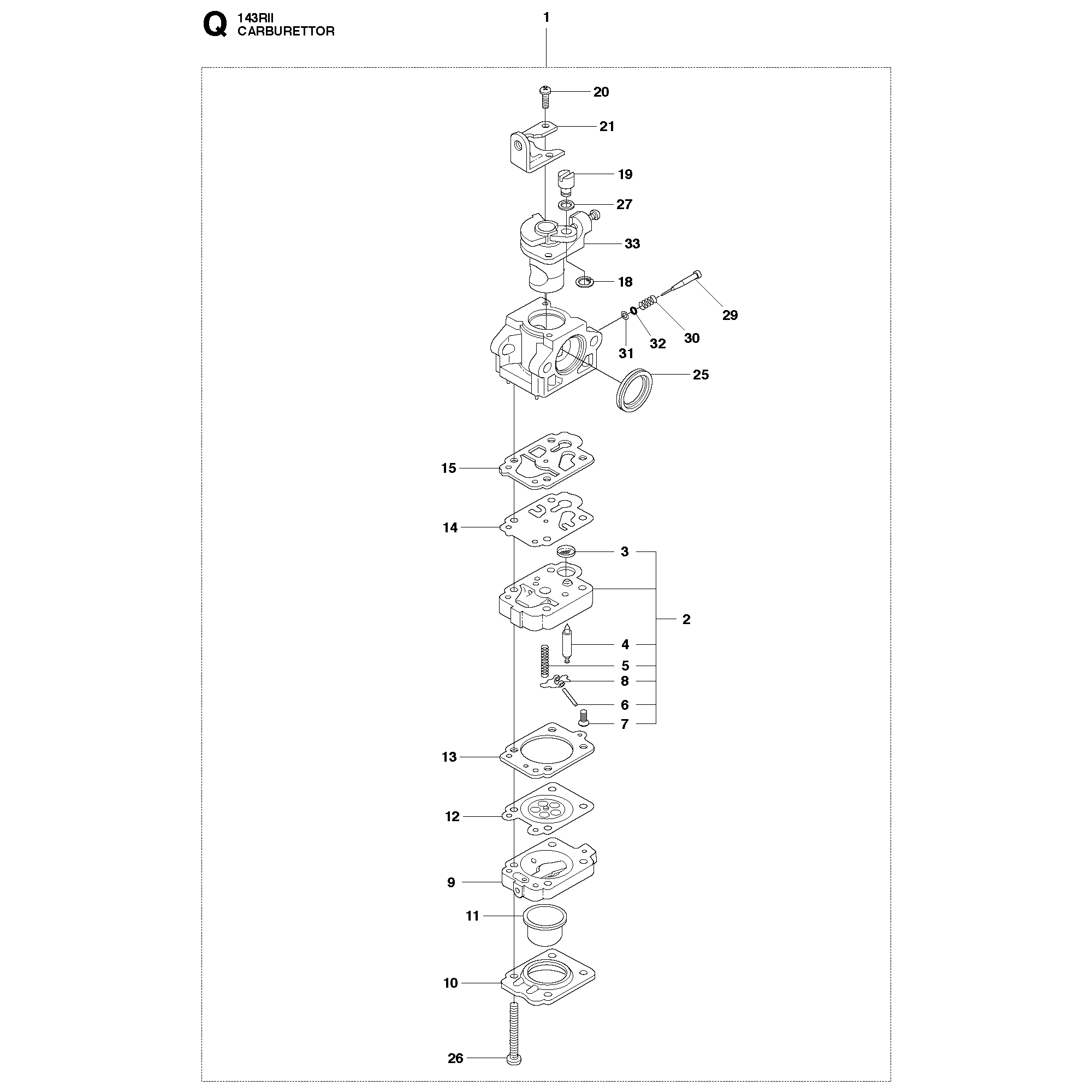 Q 143RII
CARBURETTOR

1

20
21
19
27
33
18
29
30
32
31
25
15
14
3
2
4
5
8
6
7
13
12
9
11
10
26