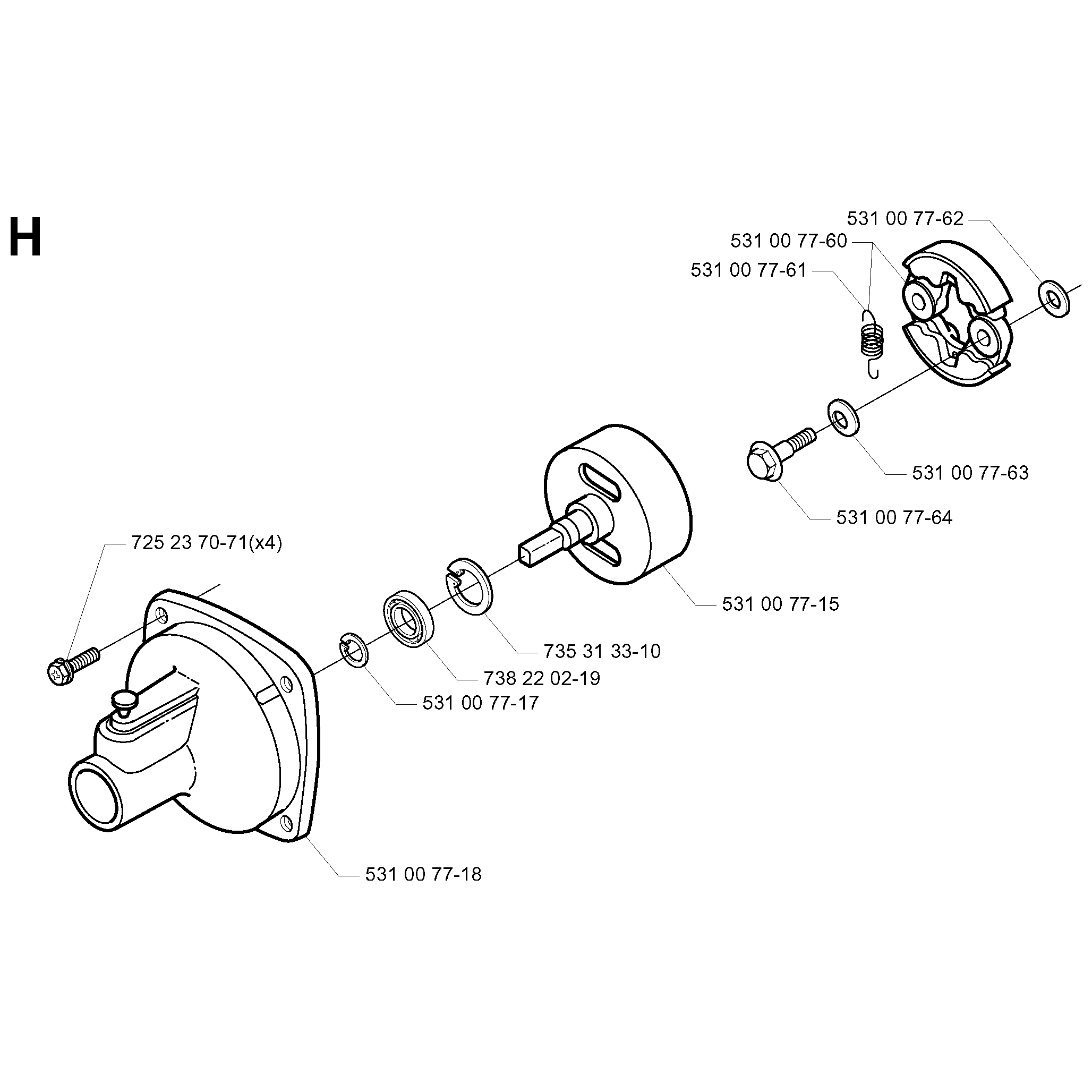 H

531 00 77-62

531 00 77-60

531 00 77-61

531 00 77-63

531 00 77-64

725 23 70-71(x4)

531 00 77-15

735 31 33-10

738 22 02-19

531 00 77-17

531 00 77-18