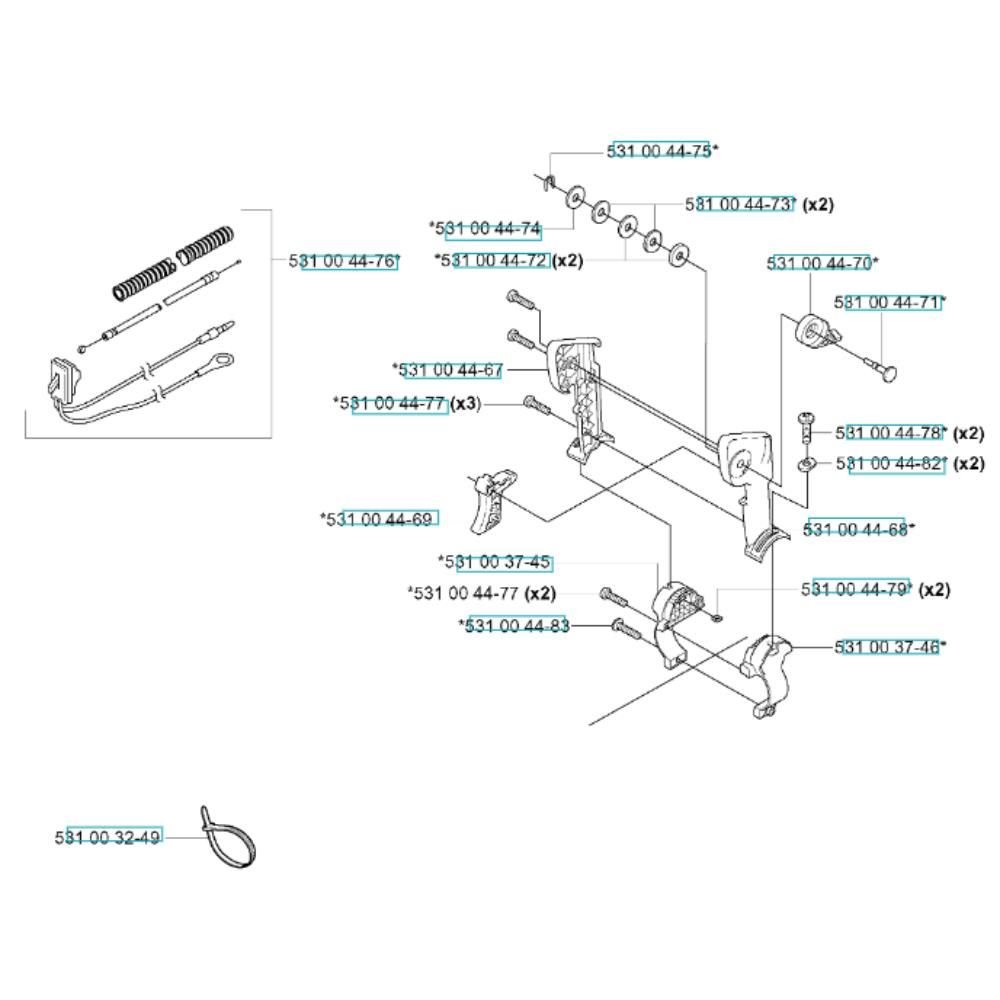 531 00 44-75*

531 00 44-73* (x2)

*531 00 44-74

*531 00 44-72 (x2)

531 00 44-76*

531 00 44-70*

531 00 44-71*

*531 00 44-67

*531 00 44-77 (x3)

531 00 44-78* (x2)

531 00 44-82* (x2)

*531 00 44-69

531 00 44-68*

*531 00 37-45

*531 00 44-77 (x2)

531 00 44-79* (x2)

*531 00 44-83

531 00 37-46*

531 00 32-49