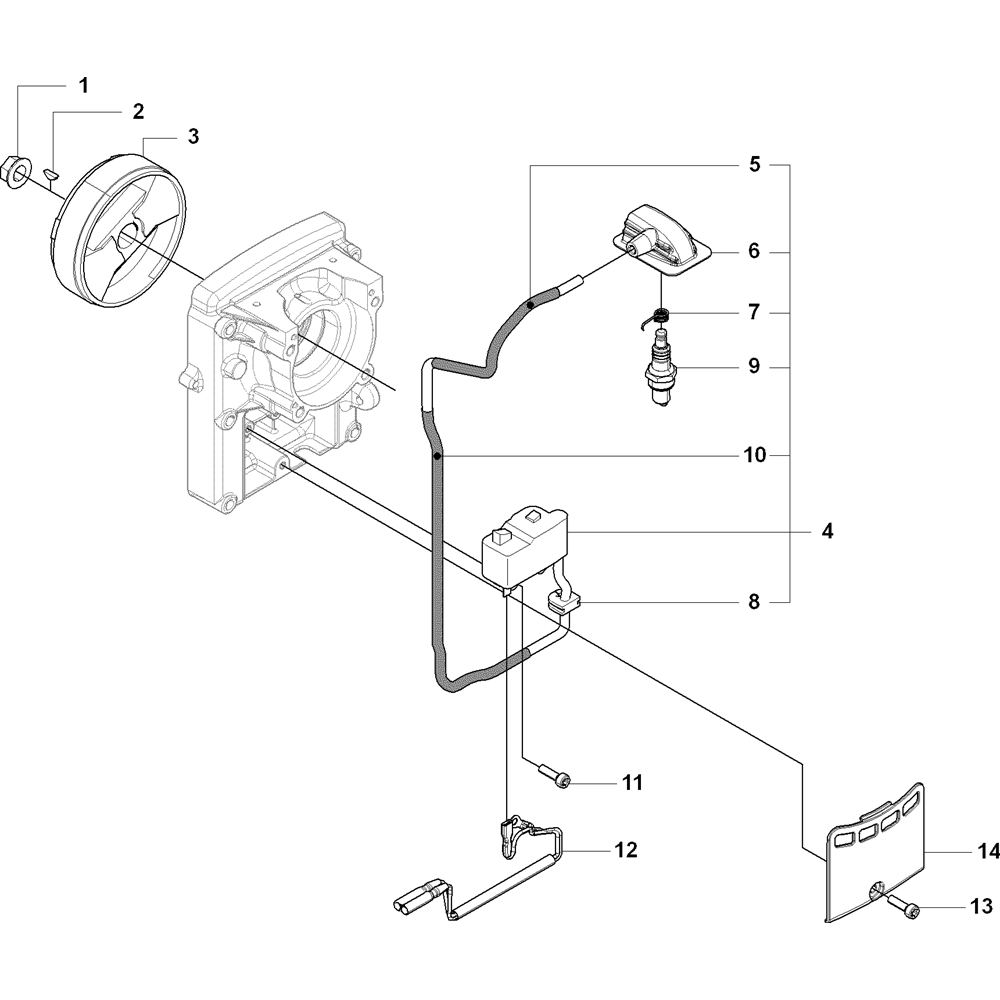 1
2
3
5
6
7
9
10
4
8
11
12
14
13