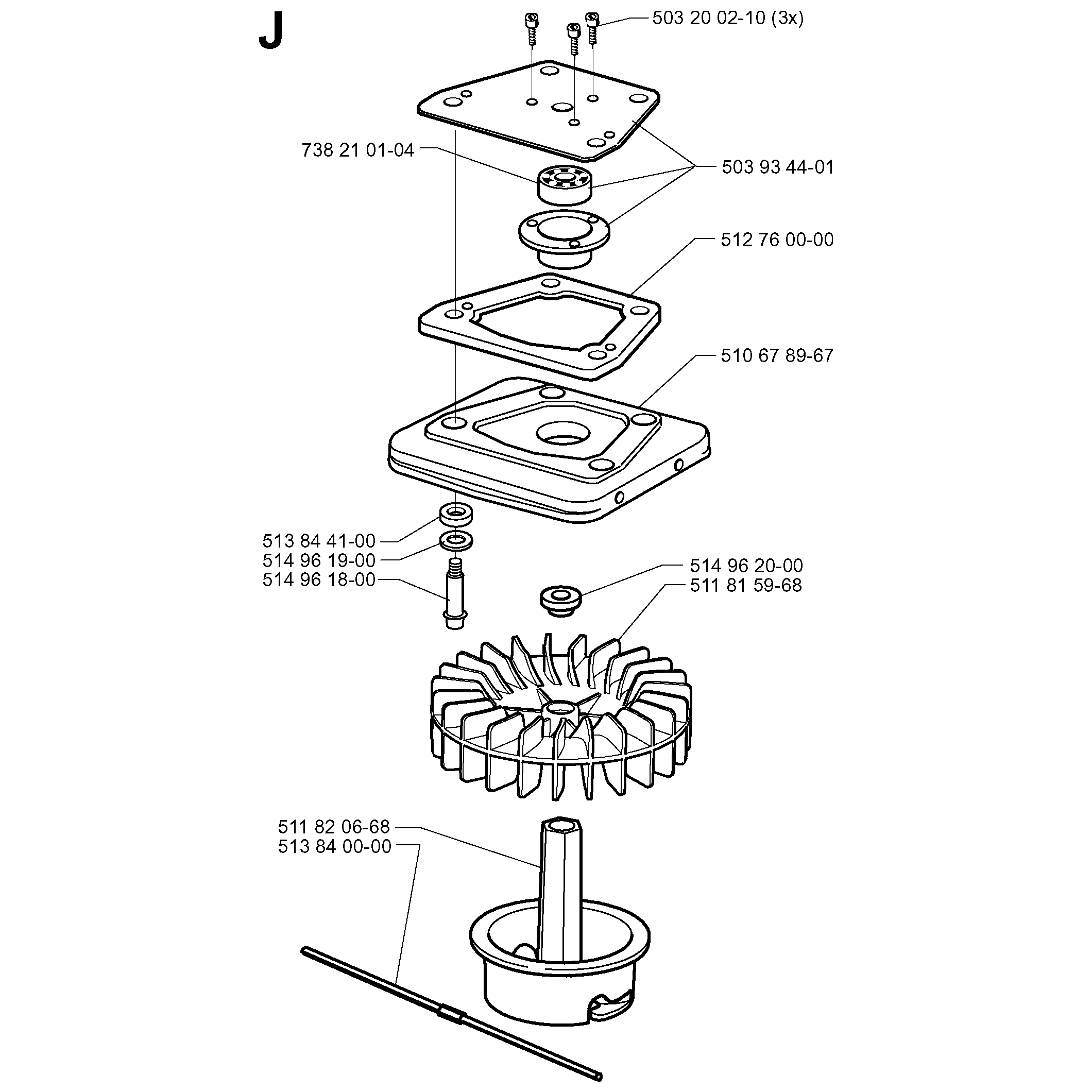 J

503 20 02-10 (3x)

738 21 01-04

503 93 44-01

512 76 00-00

510 67 89-67

513 84 41-00
514 96 19-00
514 96 18-00

514 96 20-00
511 81 59-68

511 82 06-68
513 84 00-00