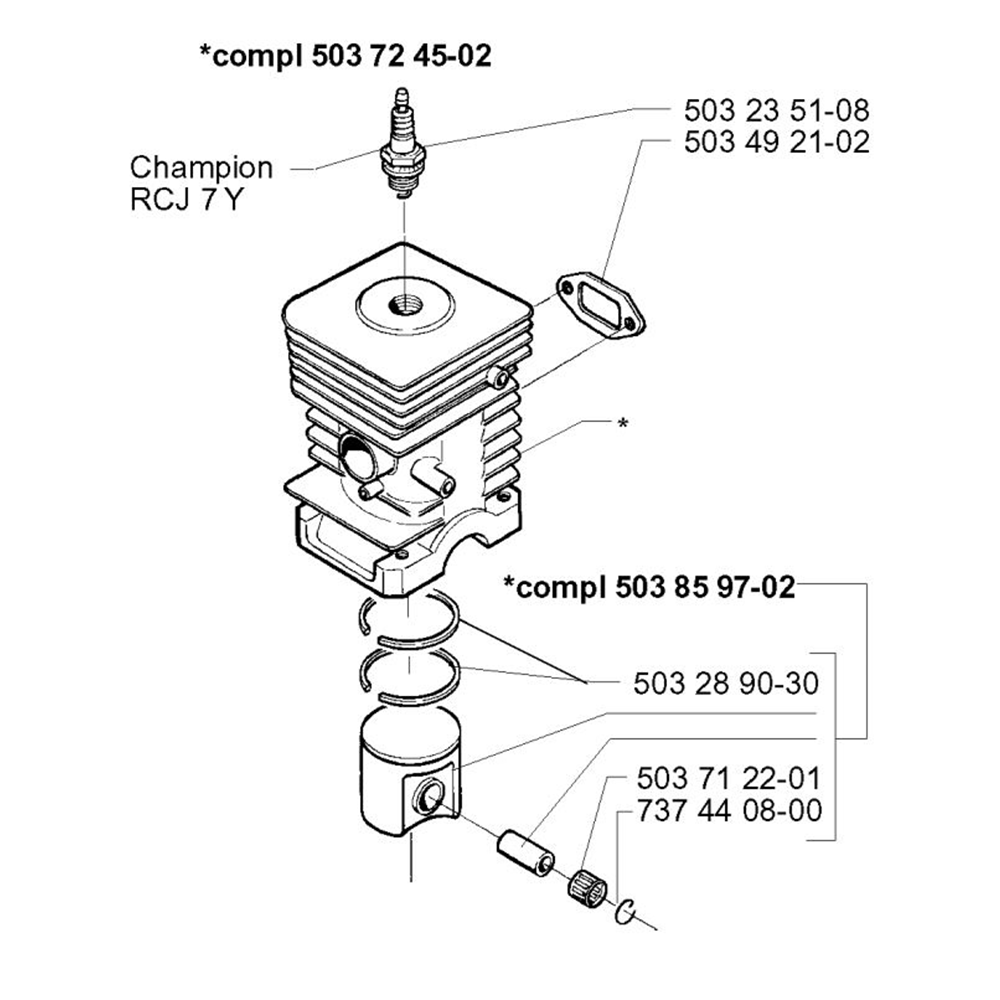 *compl 503 72 45-02

Champion
RCJ 7 Y

503 23 51-08
503 49 21-02

*

*compl 503 85 97-02

503 28 90-30

503 71 22-01
737 44 08-00