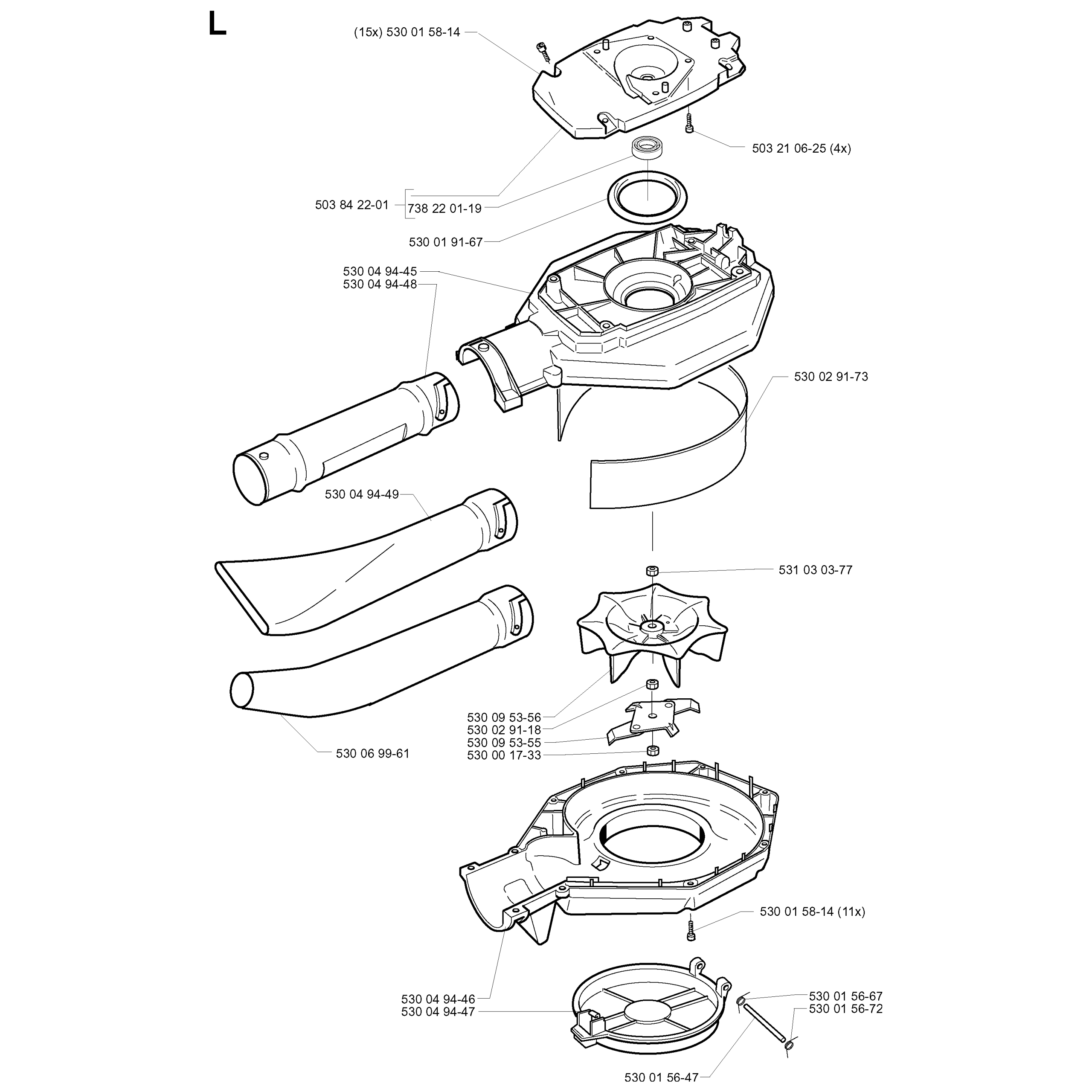 L

(15x) 530 01 58-14

503 21 06-25 (4x)

503 84 22-01

738 22 01-19

530 01 91-67

530 04 94-45
530 04 94-48

530 02 91-73

530 04 94-49

531 03 03-77

530 09 53-56
530 02 91-18
530 09 53-55
530 00 17-33

530 06 99-61

530 01 58-14 (11x)

530 04 94-46
530 04 94-47

530 01 56-67
530 01 56-72

530 01 56-47