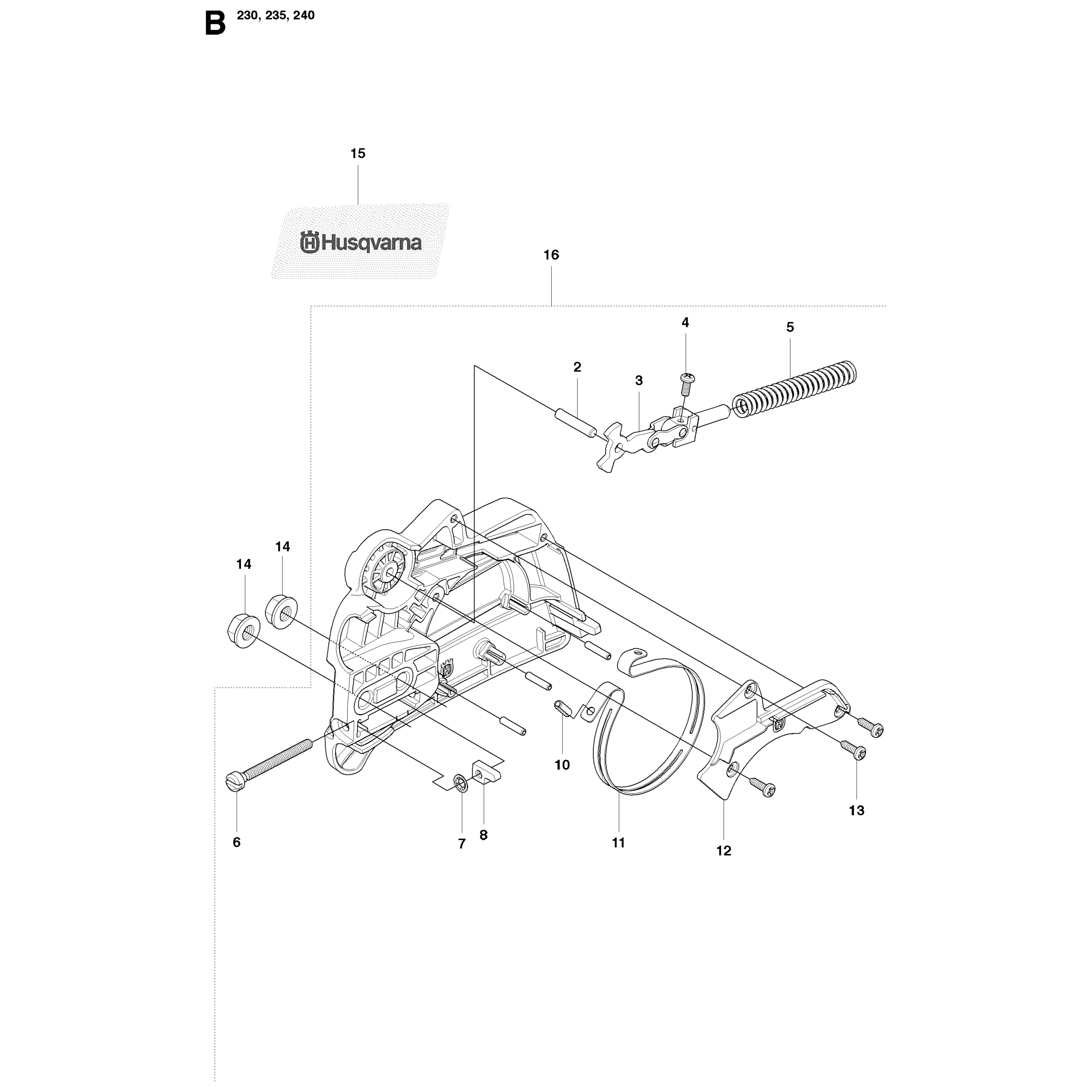 B 230, 235, 240

15

Husqvarna

16

4

5

2

3

14

14

10

13

6

7

8

11

12