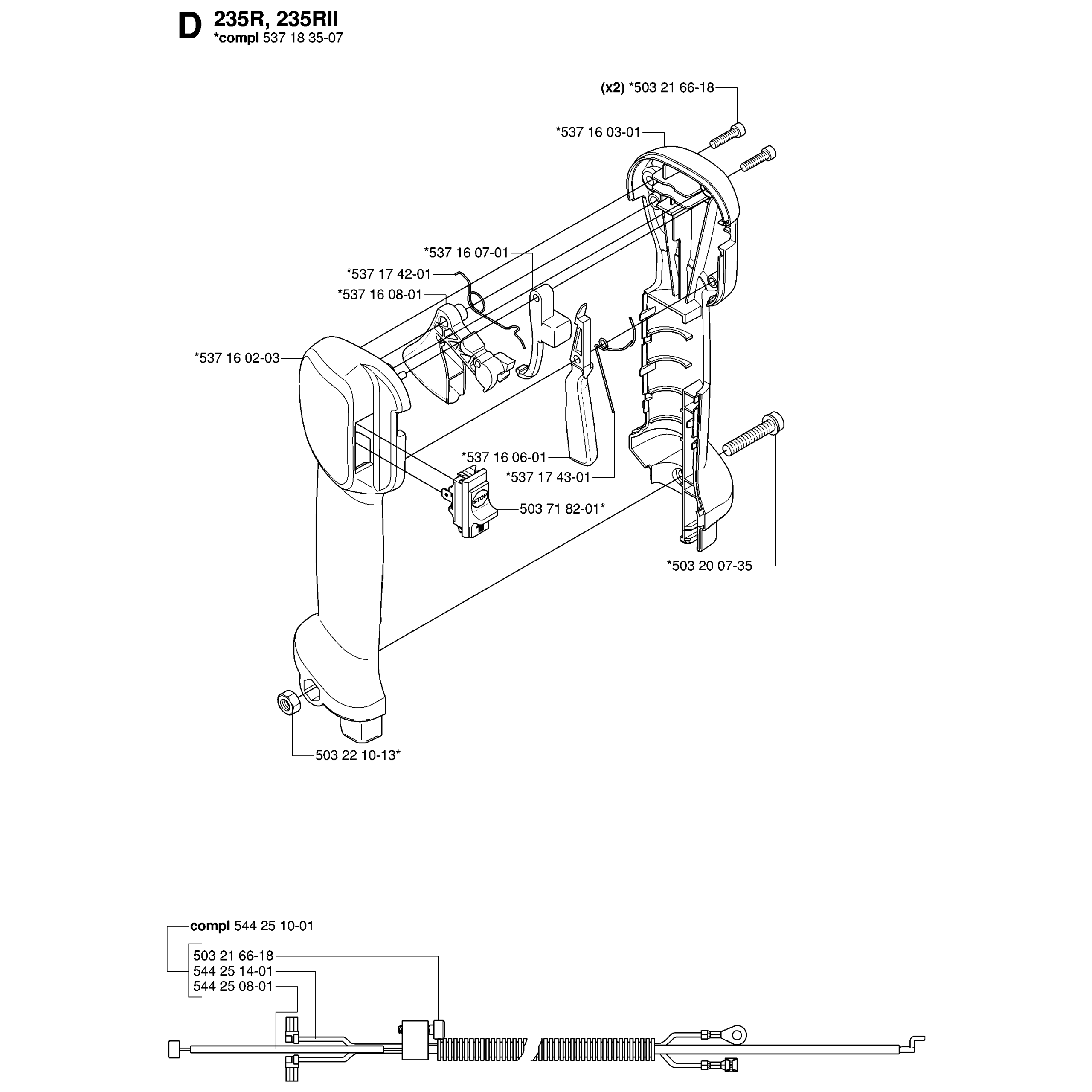 D 235R, 235RII
*compl 537 18 35-07

(x2) *503 21 66-18
*537 16 03-01
*537 16 07-01
*537 17 42-01
*537 16 08-01
*537 16 02-03
*537 16 06-01
*537 17 43-01
STOP
503 71 82-01*
*503 20 07-35
503 22 10-13*

compl 544 25 10-01
503 21 66-18
544 25 14-01
544 25 08-01