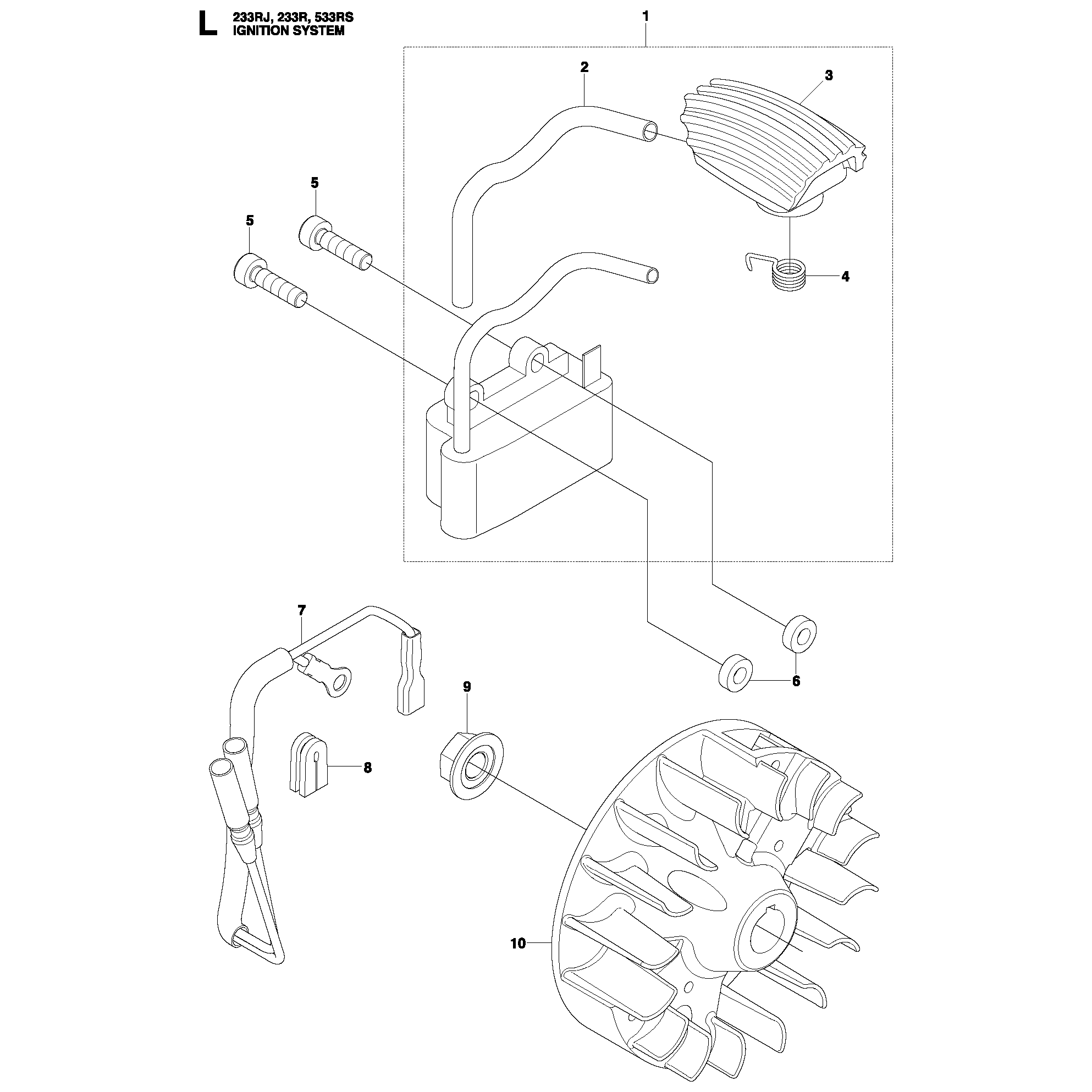 L
233RJ, 233R, 533RS
IGNITION SYSTEM

1
2
3
5
5
4
7
6
9
8
10