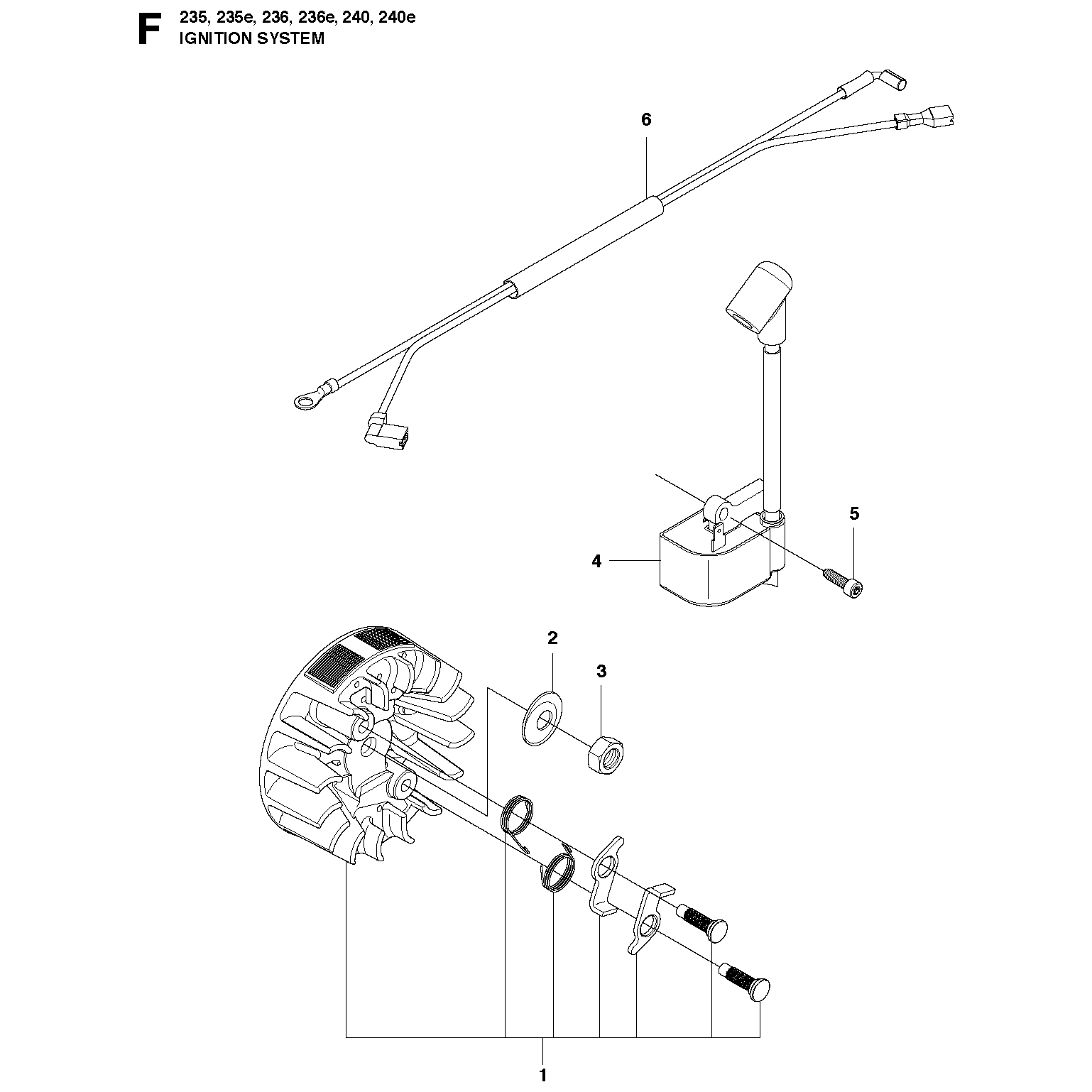 F 235, 235e, 236, 236e, 240, 240e
IGNITION SYSTEM

6

5

4

2

3

1