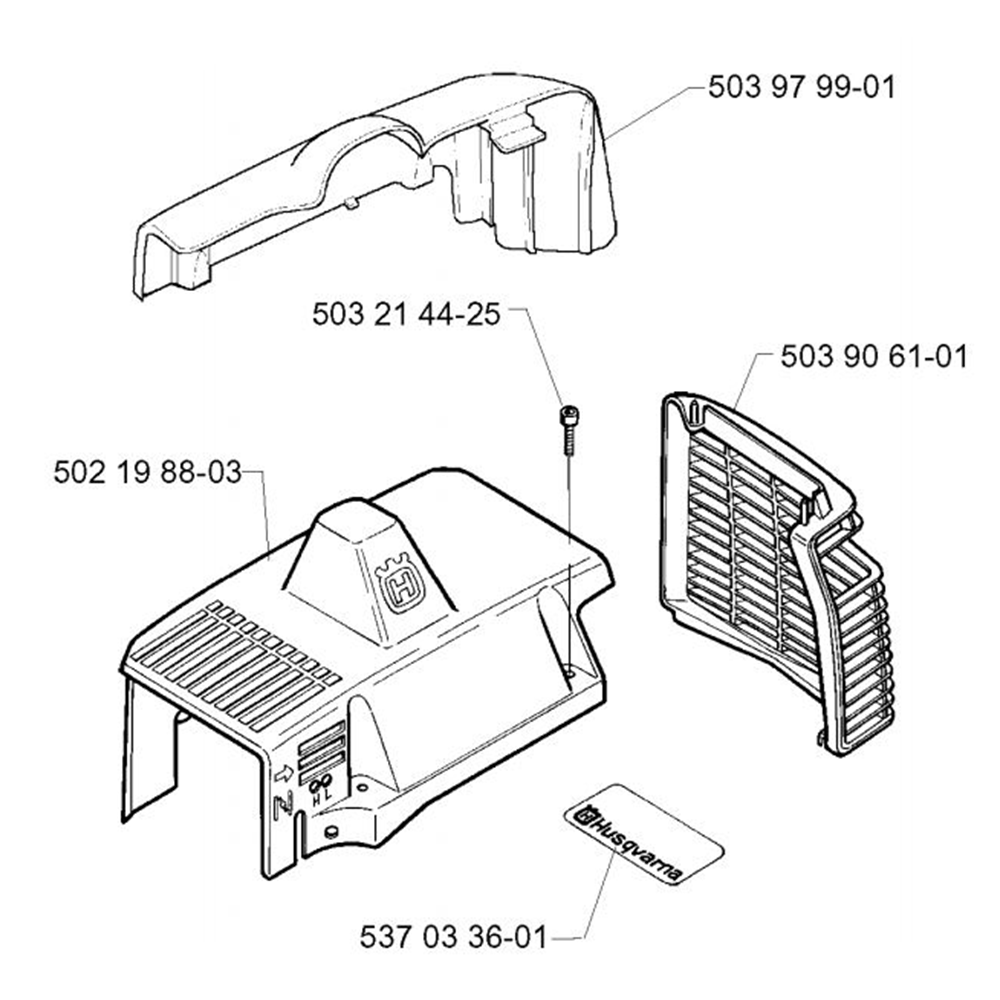 503 97 99-01

503 21 44-25

503 90 61-01

502 19 88-03

H L

Husqvarna

537 03 36-01