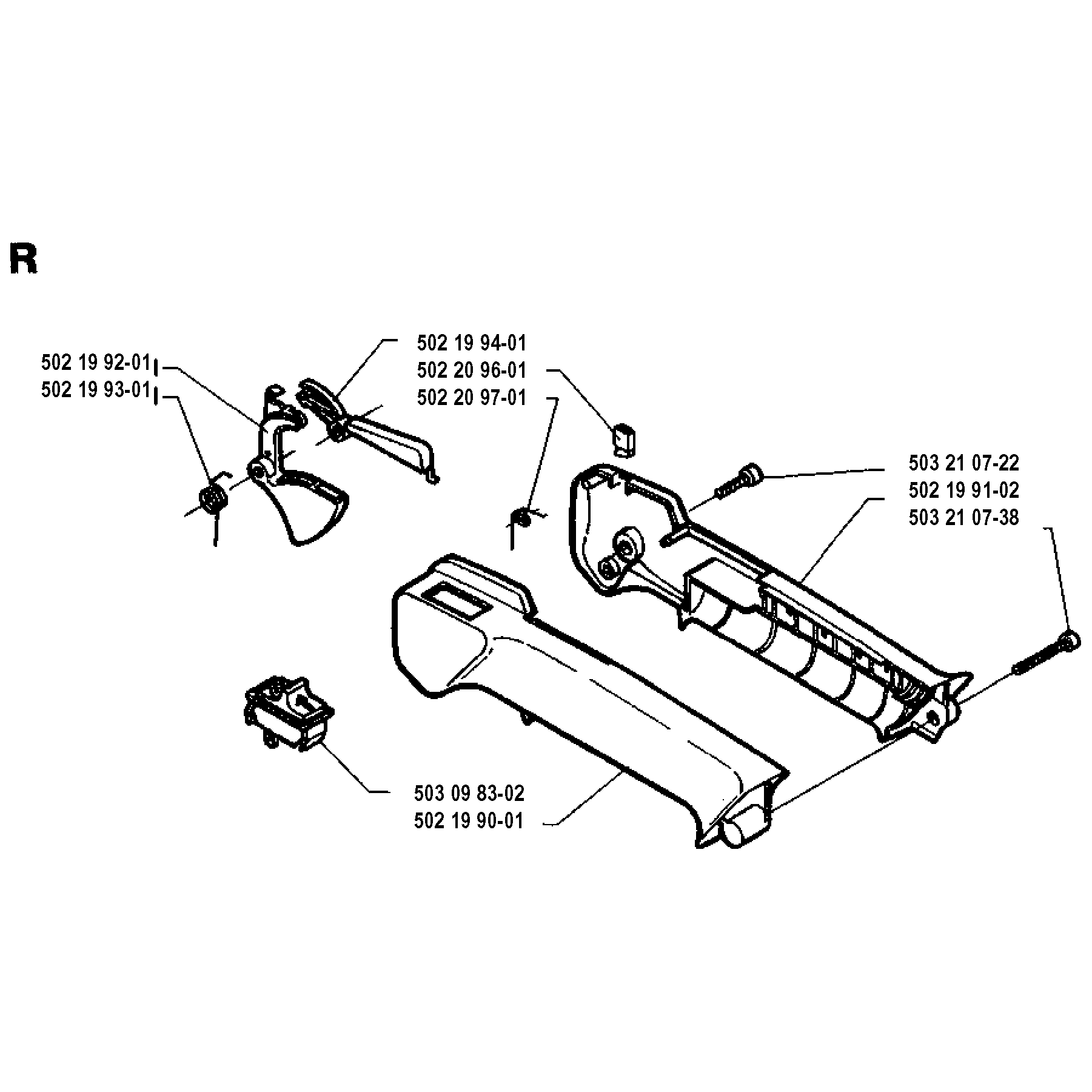 R

502 19 92-01
502 19 93-01

502 19 94-01
502 20 96-01
502 20 97-01

503 21 07-22
502 19 91-02
503 21 07-38

503 09 83-02
502 19 90-01