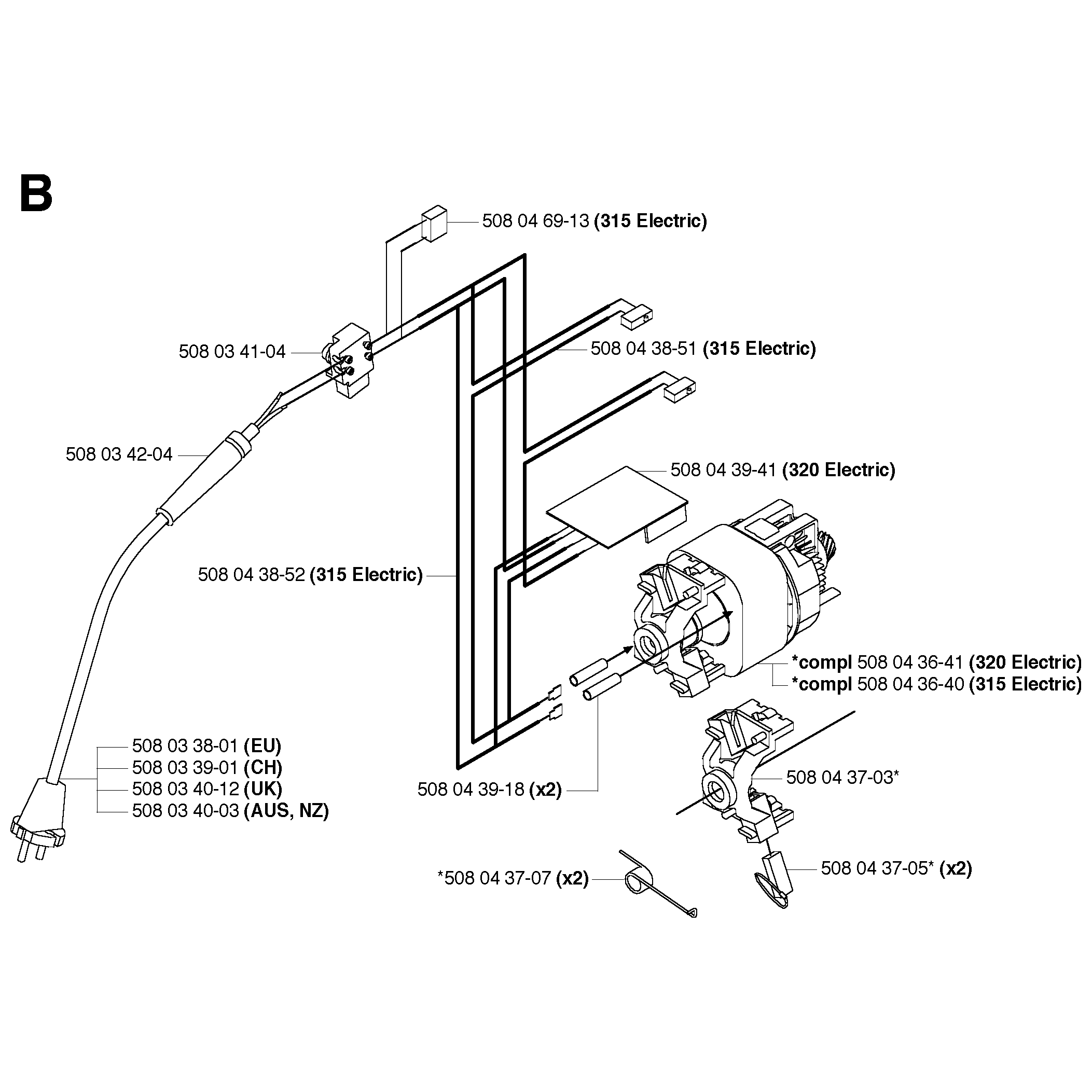 B

508 04 69-13 (315 Electric)

508 03 41-04

508 04 38-51 (315 Electric)

508 03 42-04

508 04 39-41 (320 Electric)

508 04 38-52 (315 Electric)

*compl 508 04 36-41 (320 Electric)
*compl 508 04 36-40 (315 Electric)

508 03 38-01 (EU)
508 03 39-01 (CH)
508 03 40-12 (UK)
508 03 40-03 (AUS, NZ)

508 04 39-18 (x2)

508 04 37-03*

*508 04 37-07 (x2)

508 04 37-05* (x2)