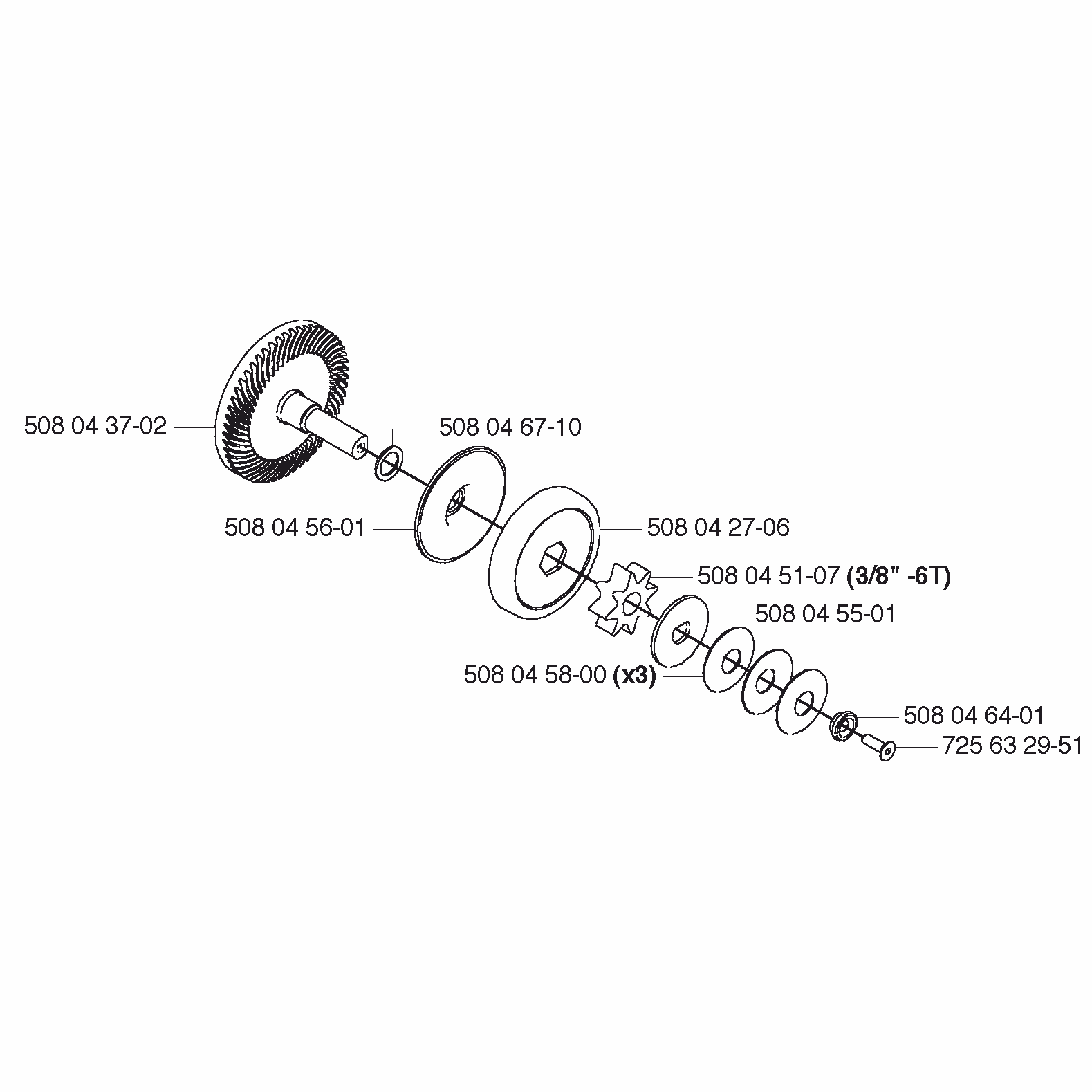 508 04 37-02
508 04 67-10
508 04 56-01
508 04 27-06
508 04 51-07 (3/8" -6T)
508 04 55-01
508 04 58-00 (x3)
508 04 64-01
725 63 29-51