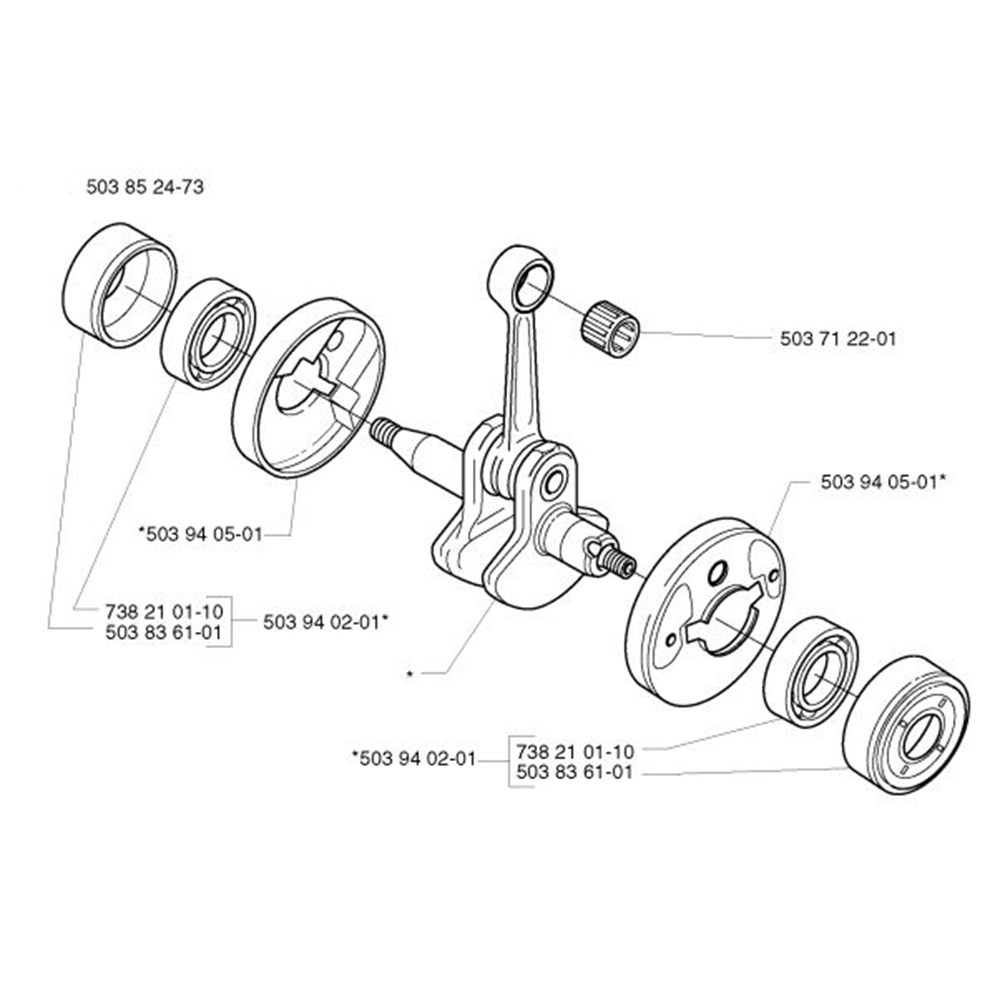 503 85 24-73

503 71 22-01

503 94 05-01*

*503 94 05-01

738 21 01-10
503 83 61-01
503 94 02-01*

*

*503 94 02-01
738 21 01-10
503 83 61-01