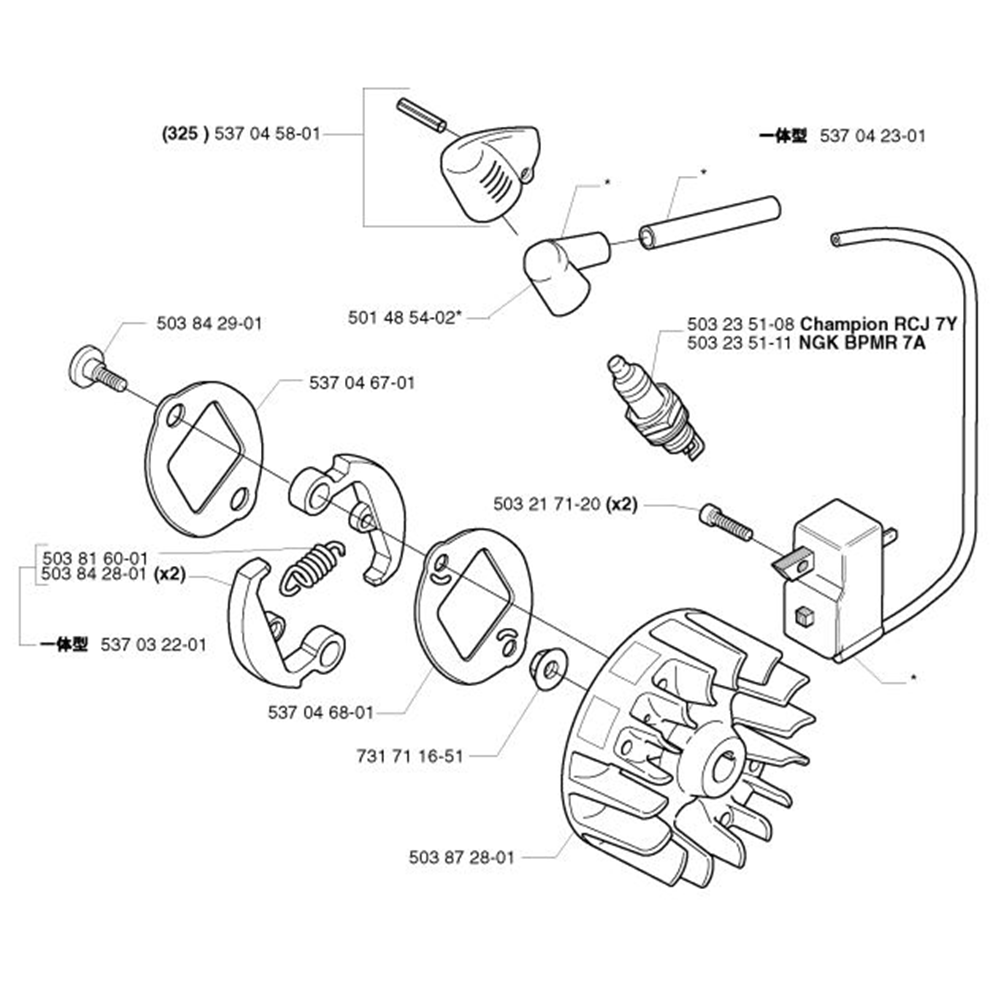 (325 ) 537 04 58-01

一体型 537 04 23-01

*

*

501 48 54-02*

503 84 29-01

503 23 51-08 Champion RCJ 7Y
503 23 51-11 NGK BPMR 7A

537 04 67-01

503 21 71-20 (x2)

503 81 60-01
503 84 28-01 (x2)

一体型 537 03 22-01

*

537 04 68-01

731 71 16-51

503 87 28-01