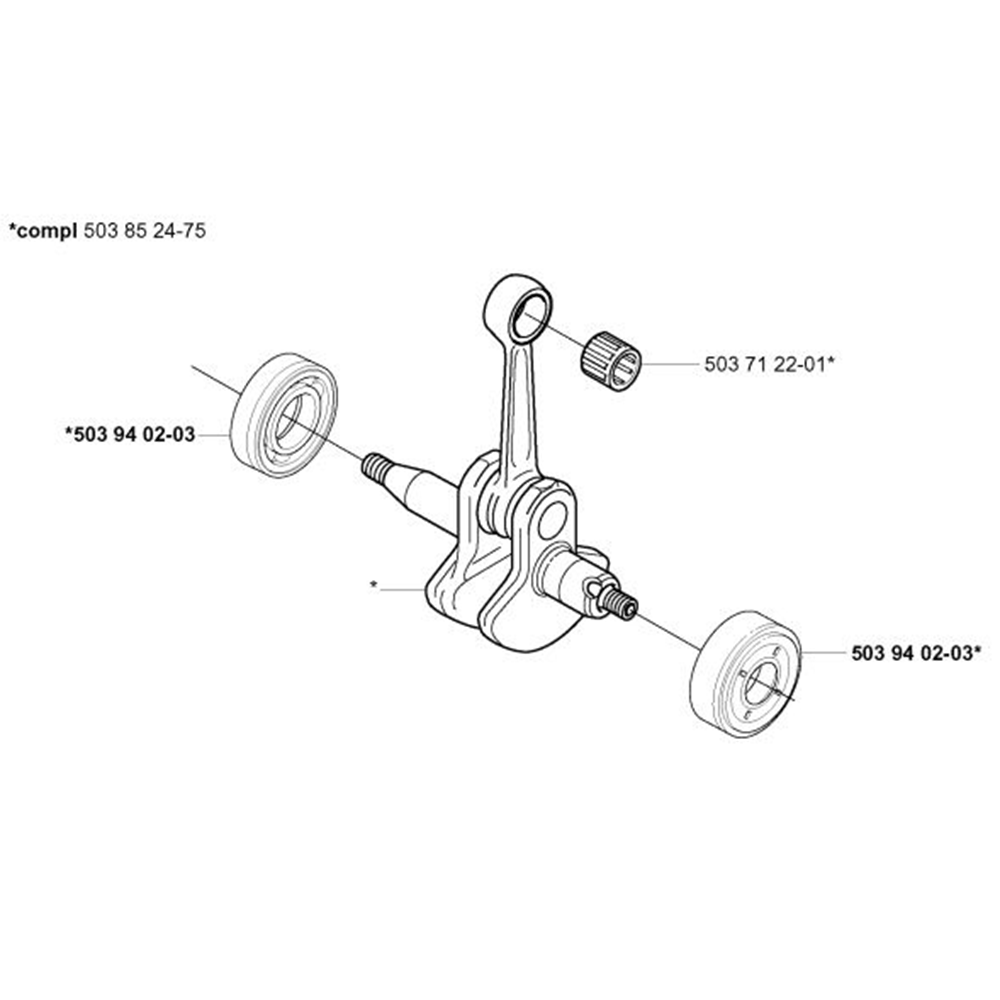 *compl 503 85 24-75

503 71 22-01*

*503 94 02-03

*

503 94 02-03*