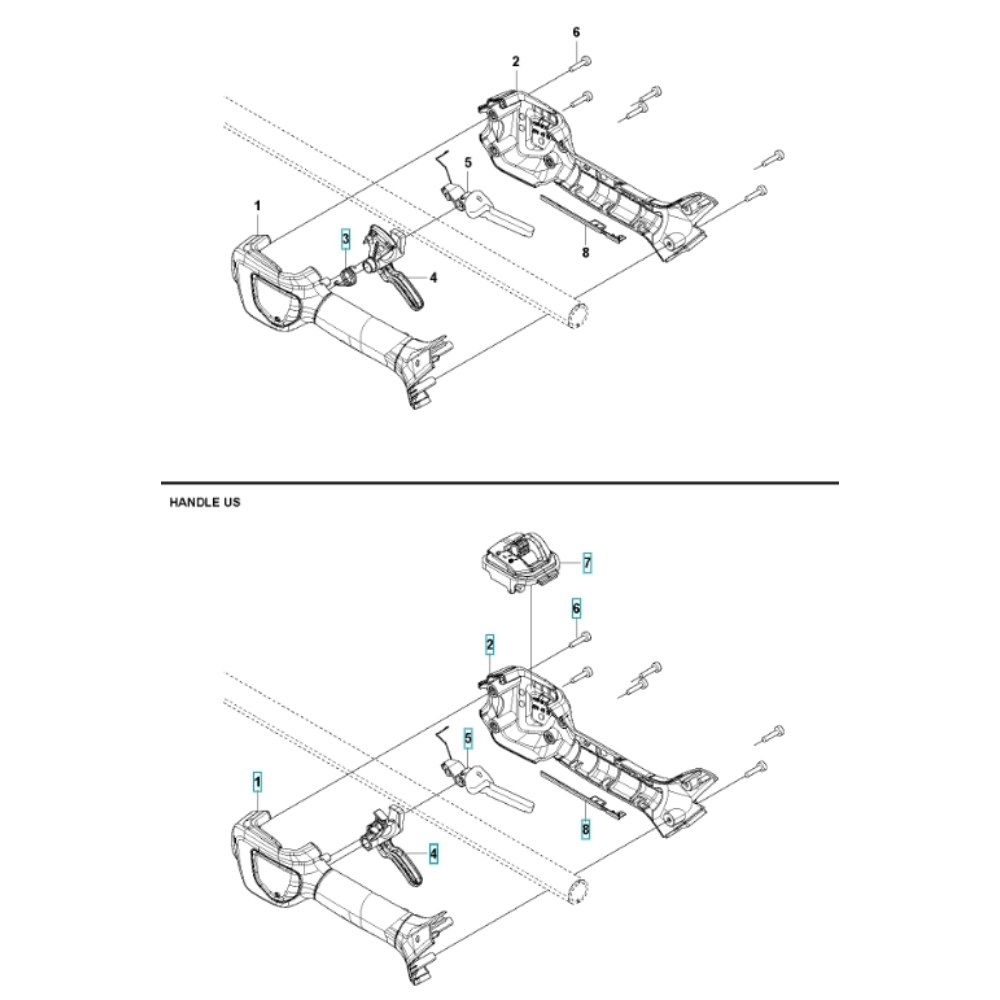 6
2
5
1
3
4
8

HANDLE US

7
6
2
5
1
4
8