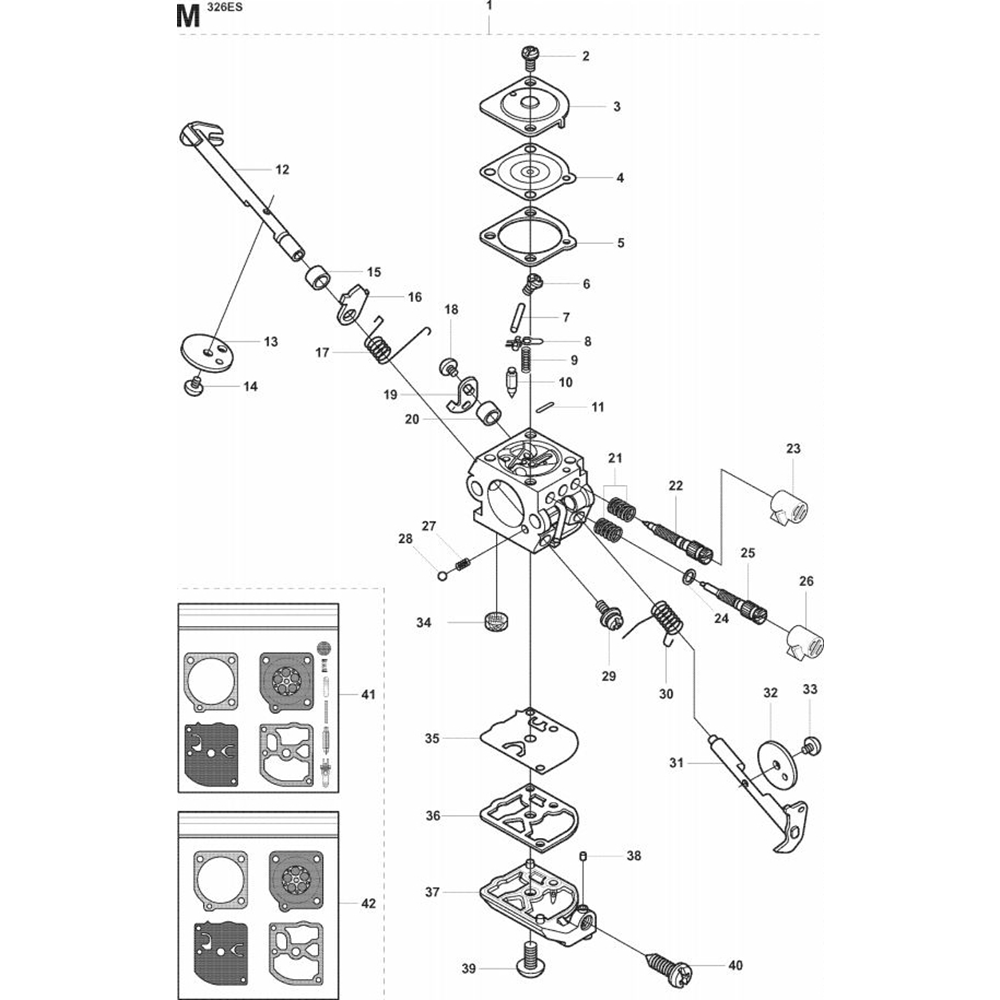 M 326ES

1
2
3
4
5
6
7
8
9
10
11
12
13
14
15
16
17
18
19
20
21
22
23
24
25
26
27
28
29
30
31
32
33
34
35
36
37
38
39
40
41
42