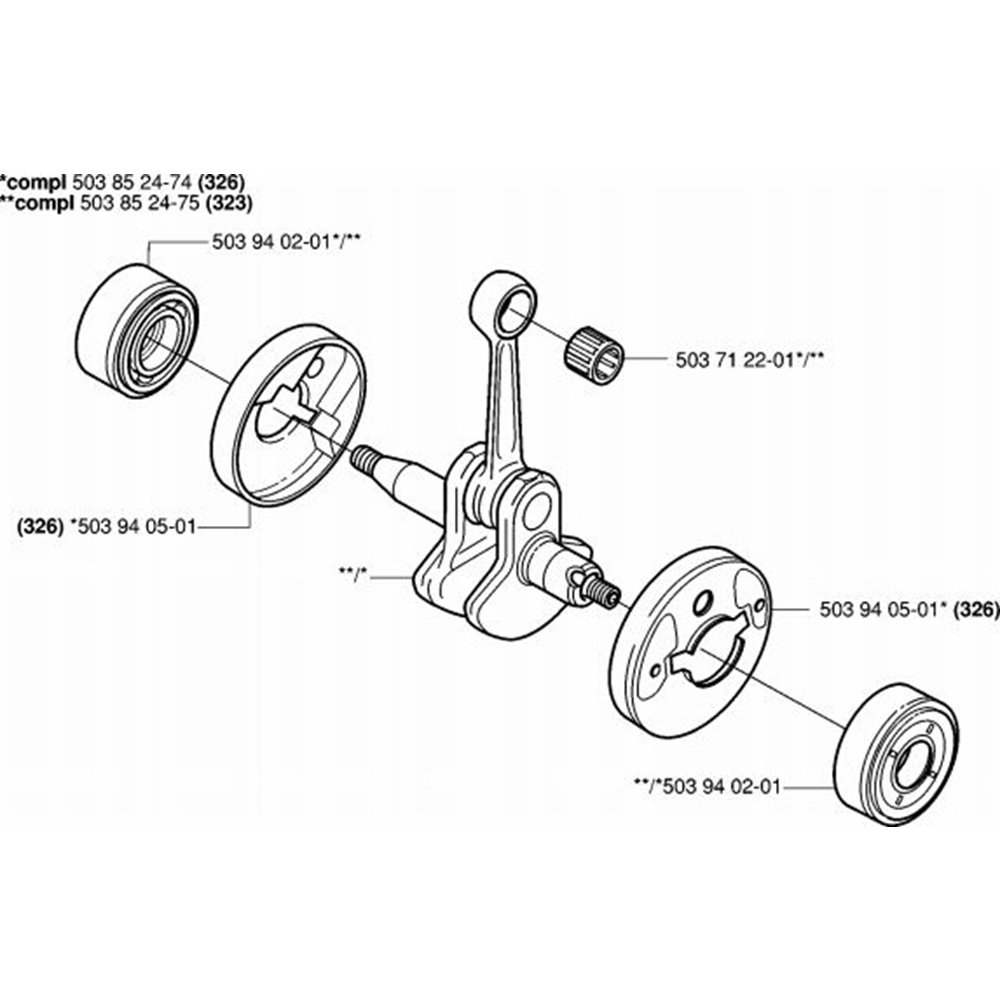 *compl 503 85 24-74 (326)
**compl 503 85 24-75 (323)

503 94 02-01*/**

503 71 22-01*/**

(326) *503 94 05-01

**/*

503 94 05-01* (326)

**/*503 94 02-01