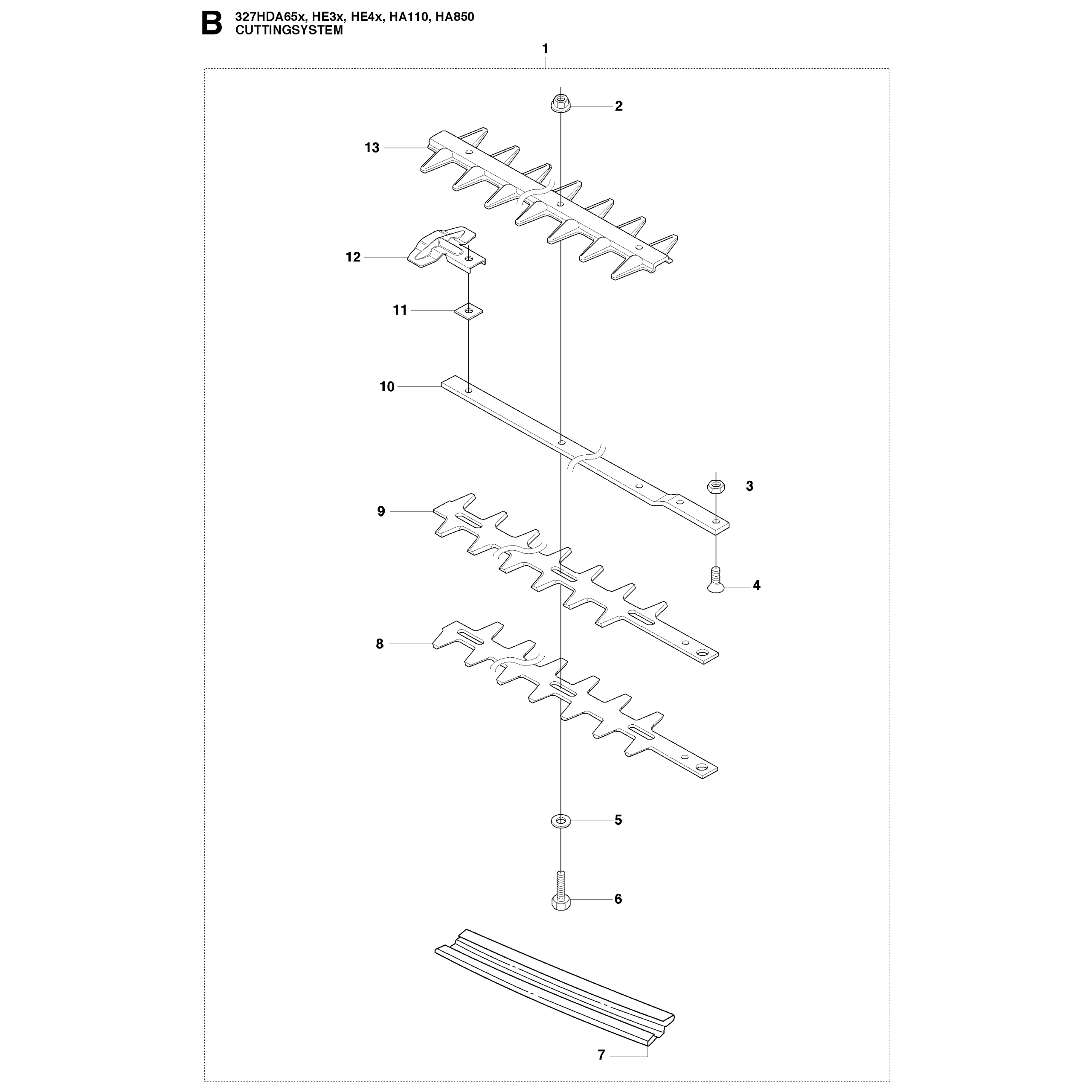 B 327HDA65x, HE3x, HE4x, HA110, HA850
CUTTINGSYSTEM

1
2
13
12
11
10
3
9
4
8
5
6
7