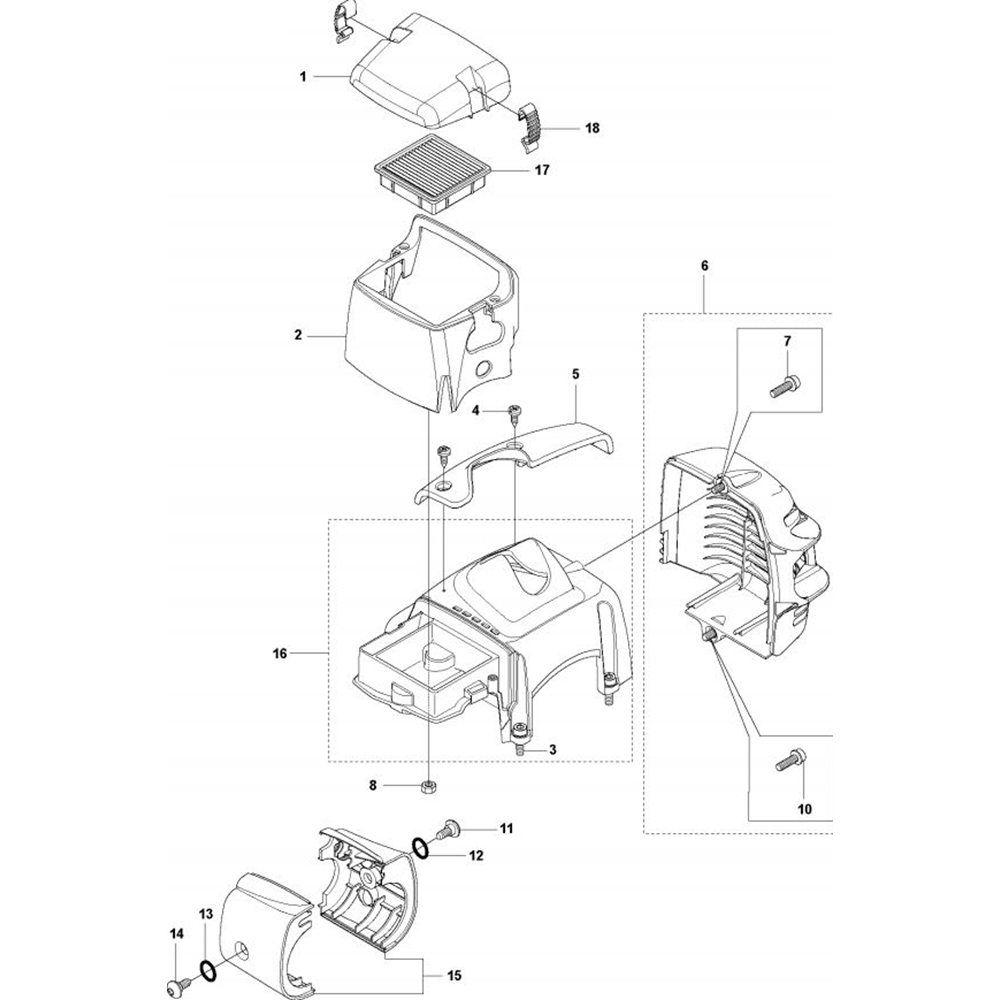 1
18
17
2
6
7
5
4
16
3
8
10
11
12
13
14
15