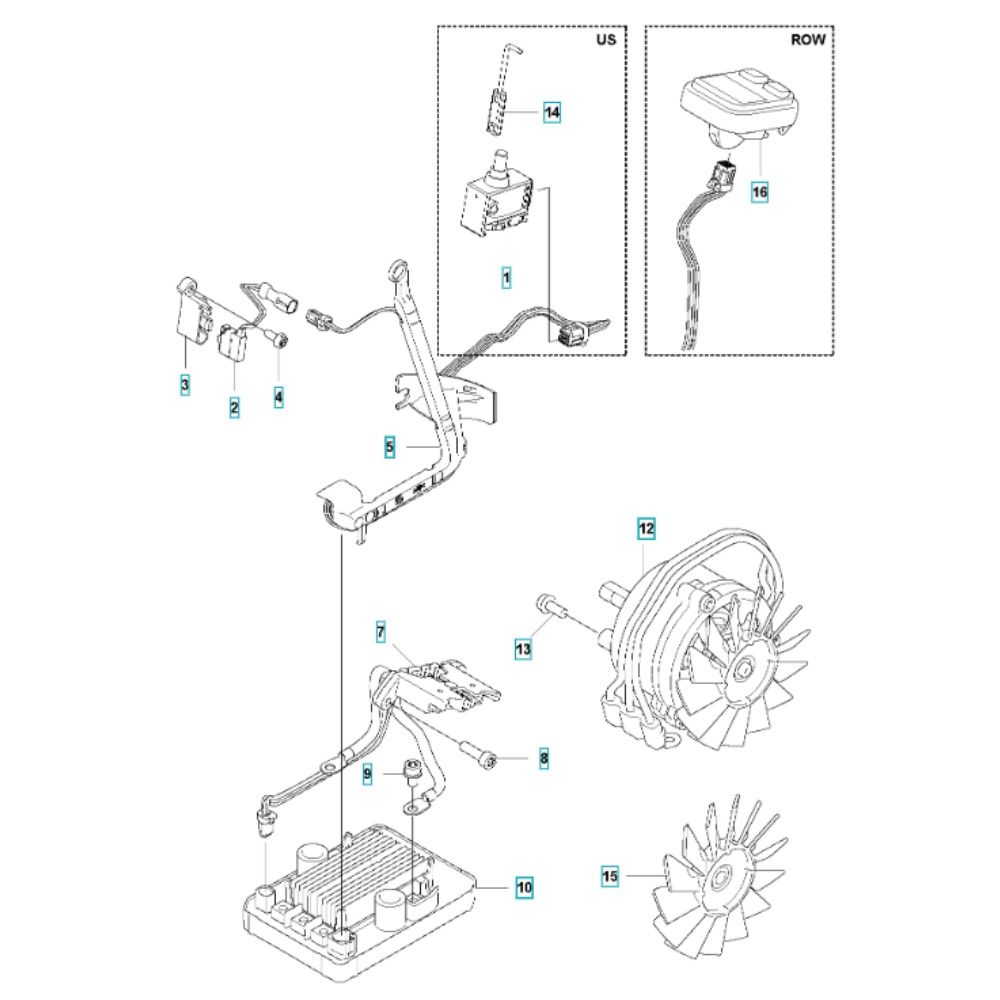 US

ROW

14

16

1

3

2

4

5

12

13

7

8

9

10

15