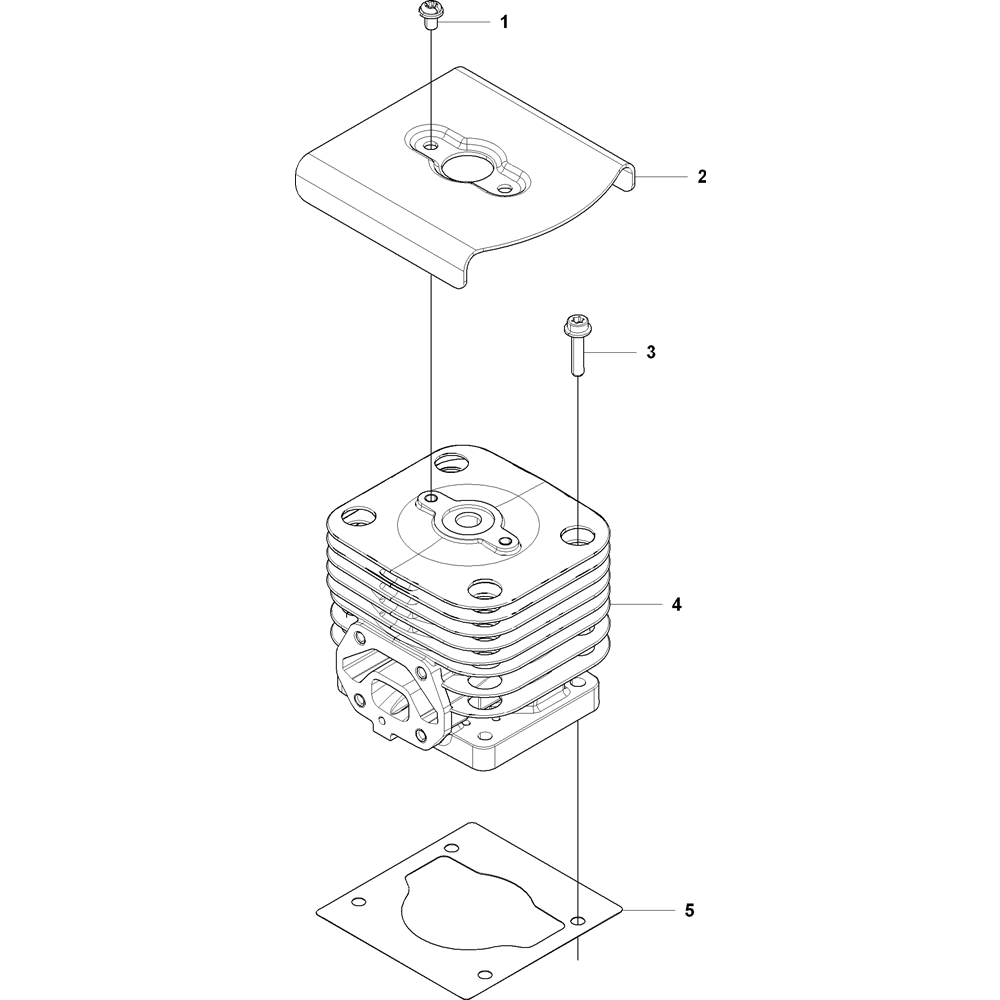 1
2
3
4
5