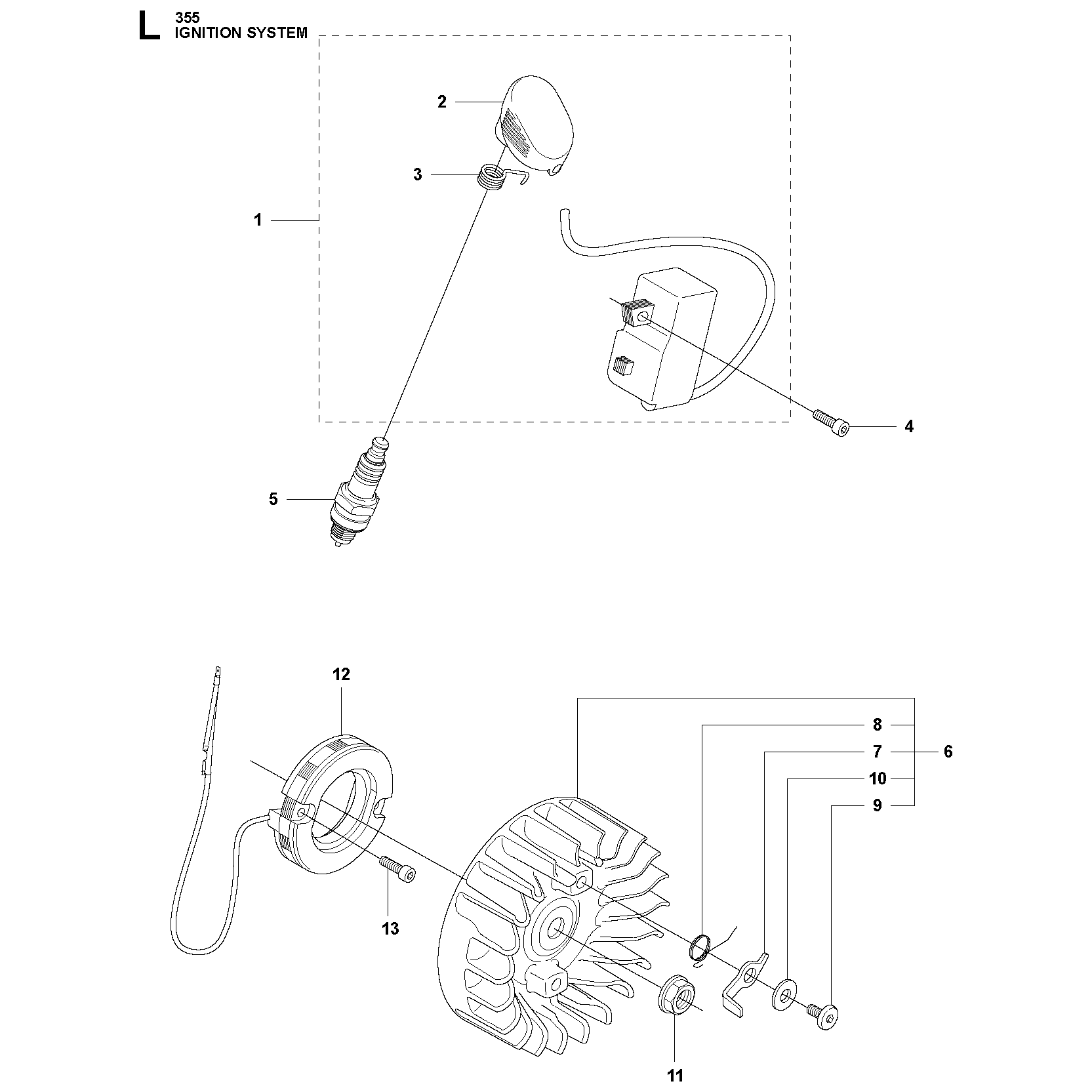 L 355
IGNITION SYSTEM

2
3
1
4
5

12
8
7
6
10
9
13
11