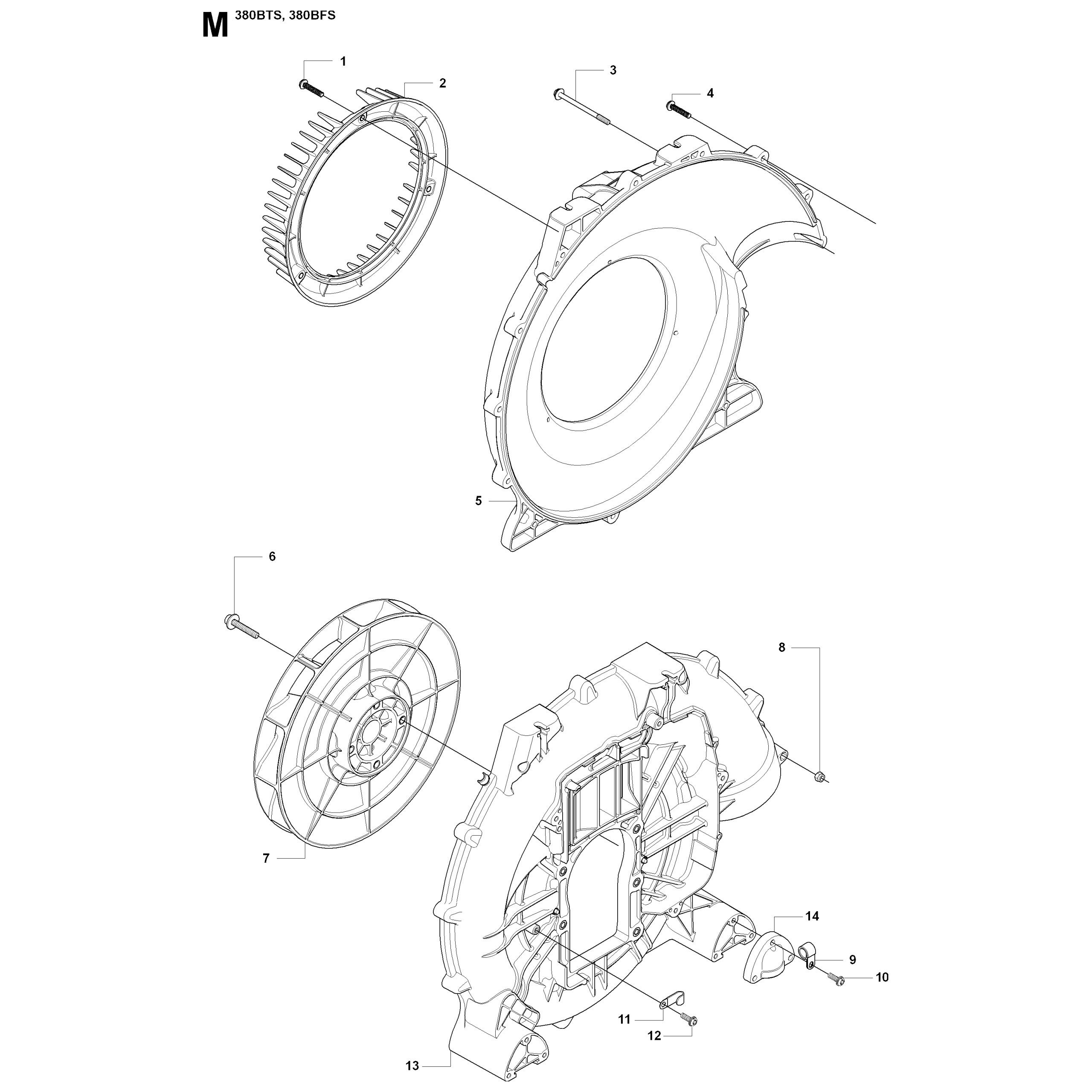 M 380BTS, 380BFS

1
2
3
4
5
6
7
8
14
9
10
11
12
13