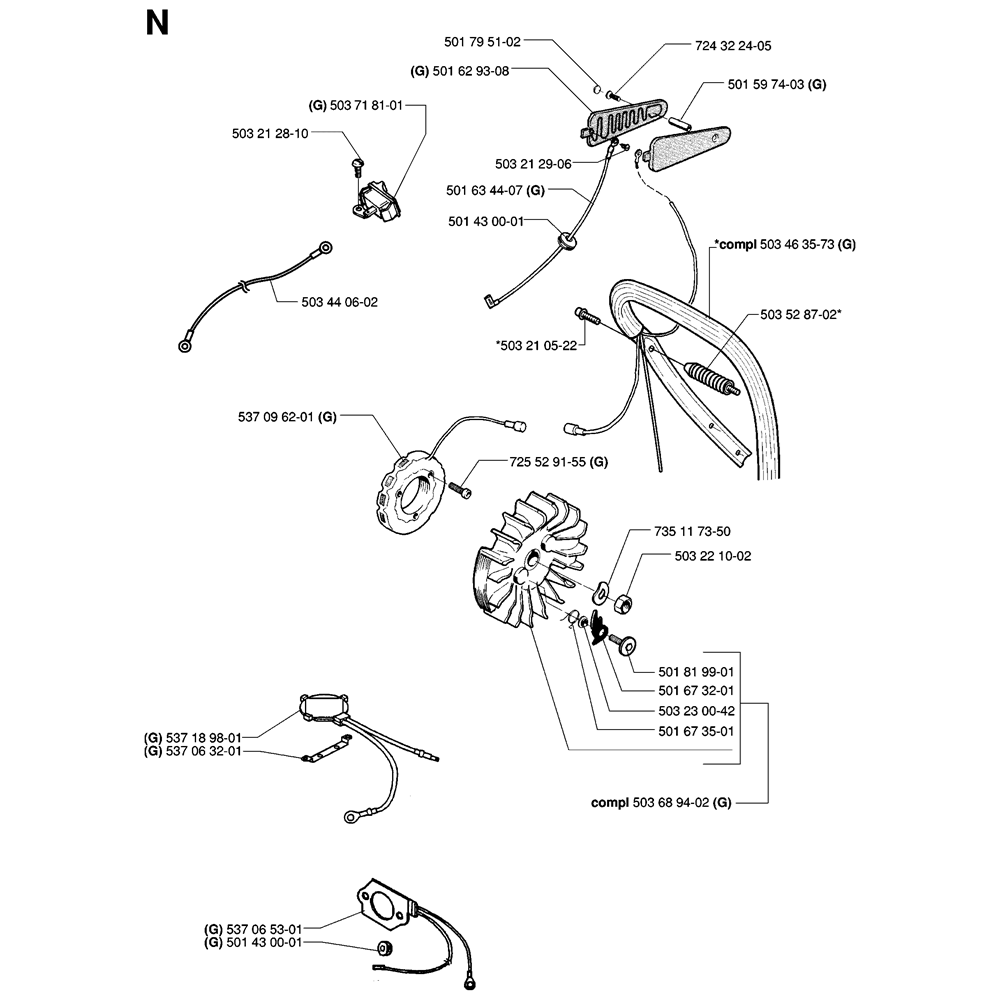 N

501 79 51-02
724 32 24-05
(G) 501 62 93-08
501 59 74-03 (G)
(G) 503 71 81-01
503 21 28-10
503 21 29-06
501 63 44-07 (G)
501 43 00-01
*compl 503 46 35-73 (G)
503 44 06-02
503 52 87-02*
*503 21 05-22
537 09 62-01 (G)
725 52 91-55 (G)
735 11 73-50
503 22 10-02
501 81 99-01
501 67 32-01
503 23 00-42
501 67 35-01
(G) 537 18 98-01
(G) 537 06 32-01
compl 503 68 94-02 (G)
(G) 537 06 53-01
(G) 501 43 00-01