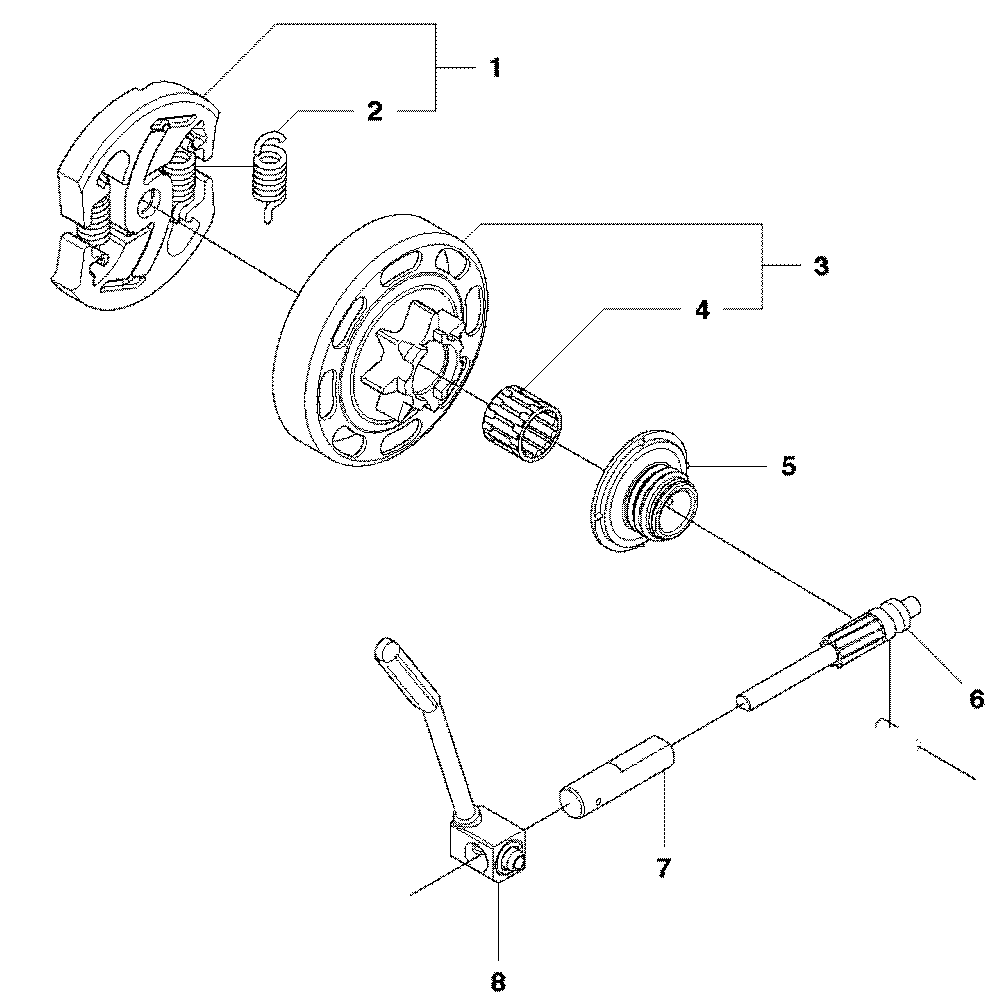 1
2
3
4
5
6
7
8