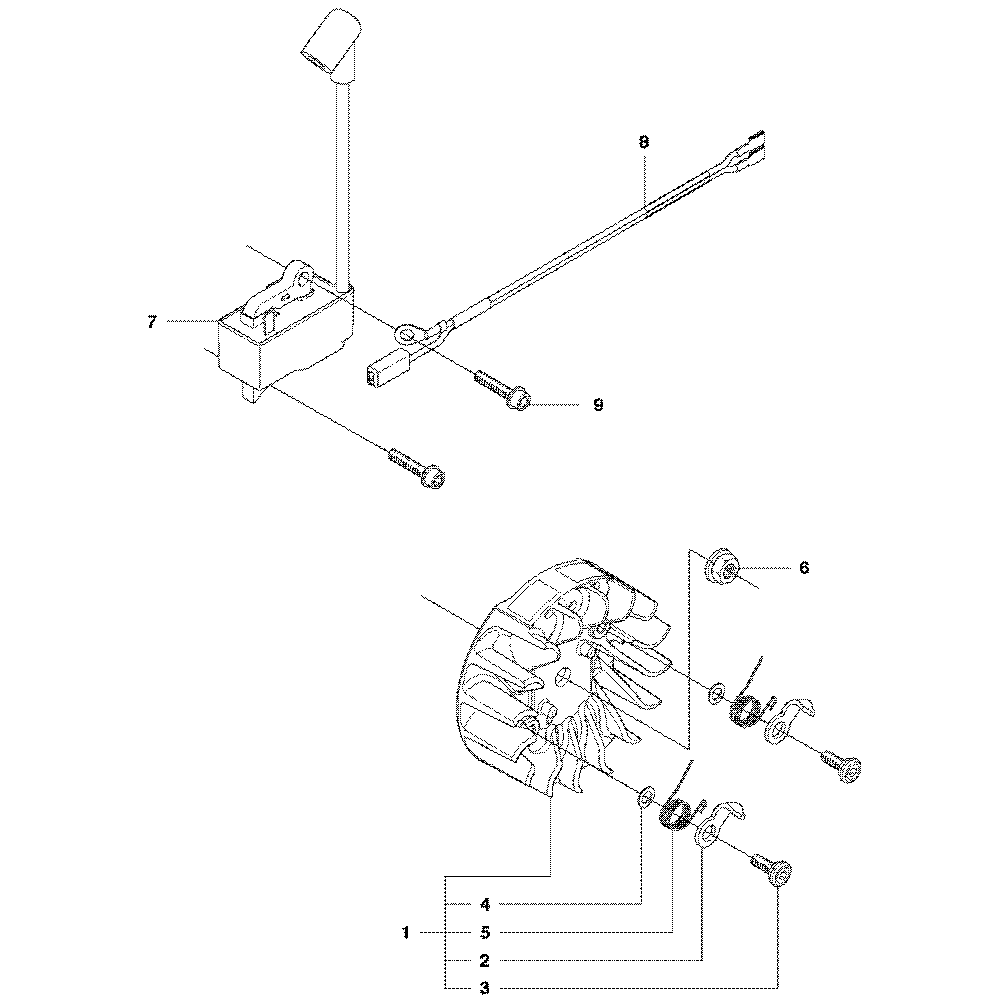 8
7
9
6
4
1
5
2
3