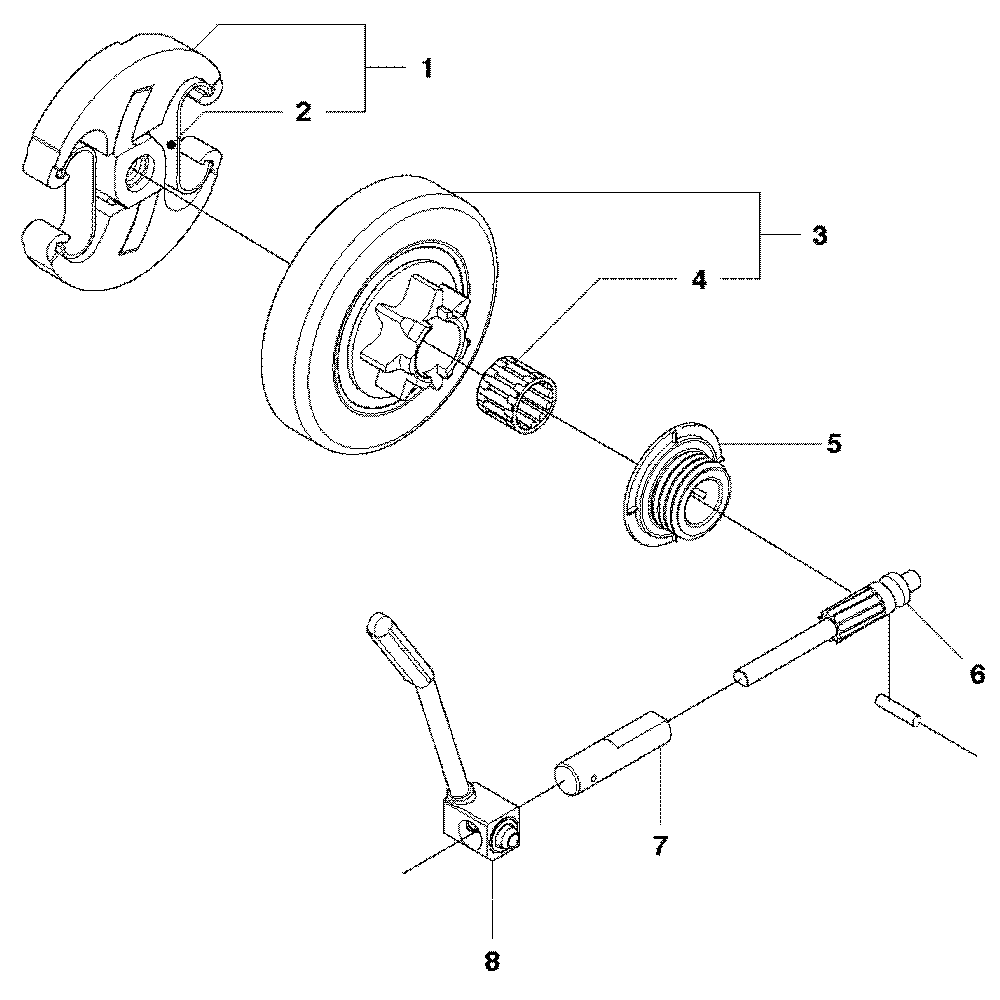 1
2
3
4
5
6
7
8