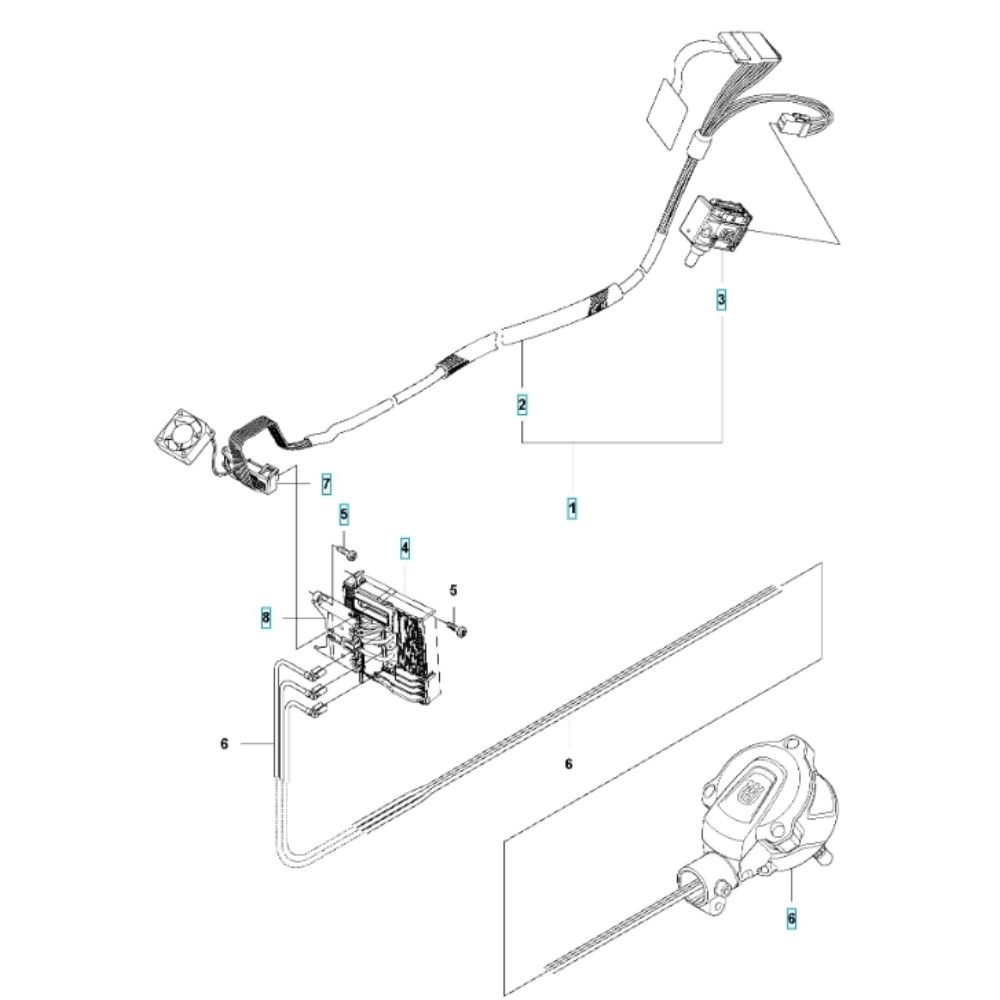 3
2
1
7
5
4
5
8
6
6
6