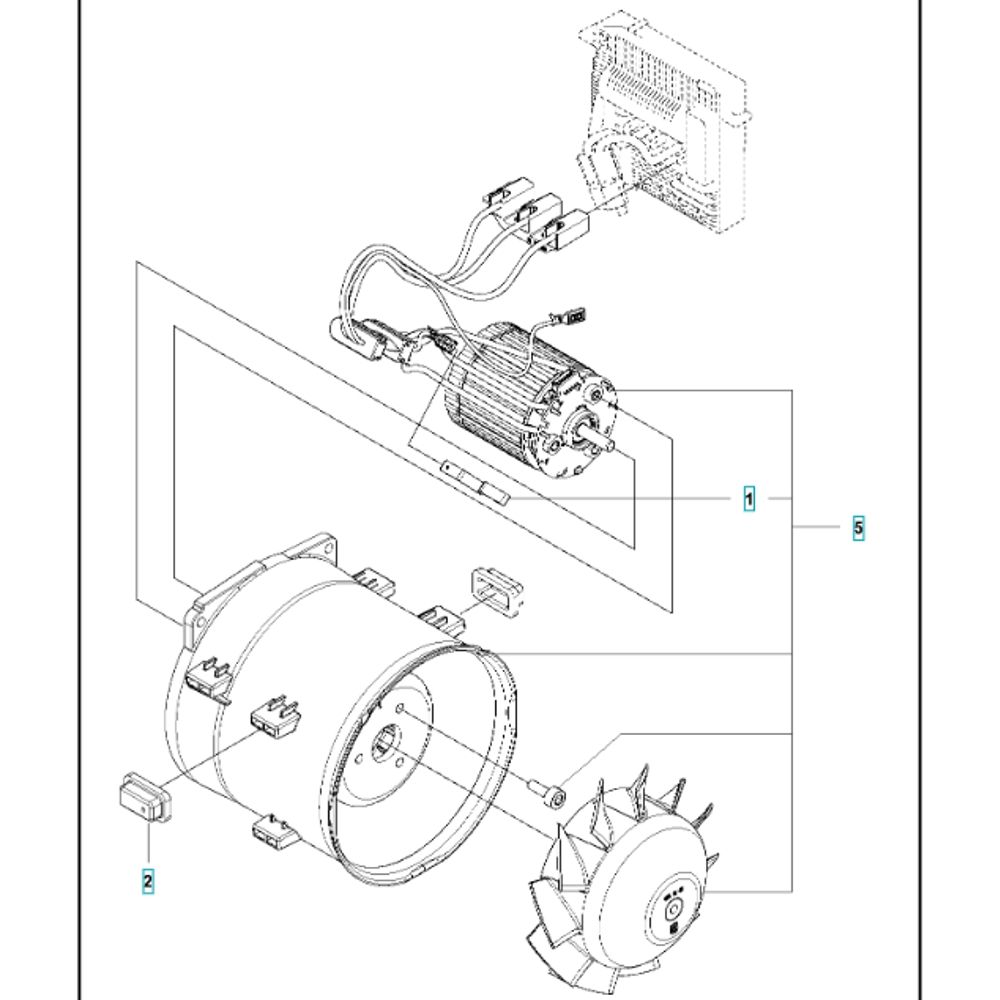 1

5

2