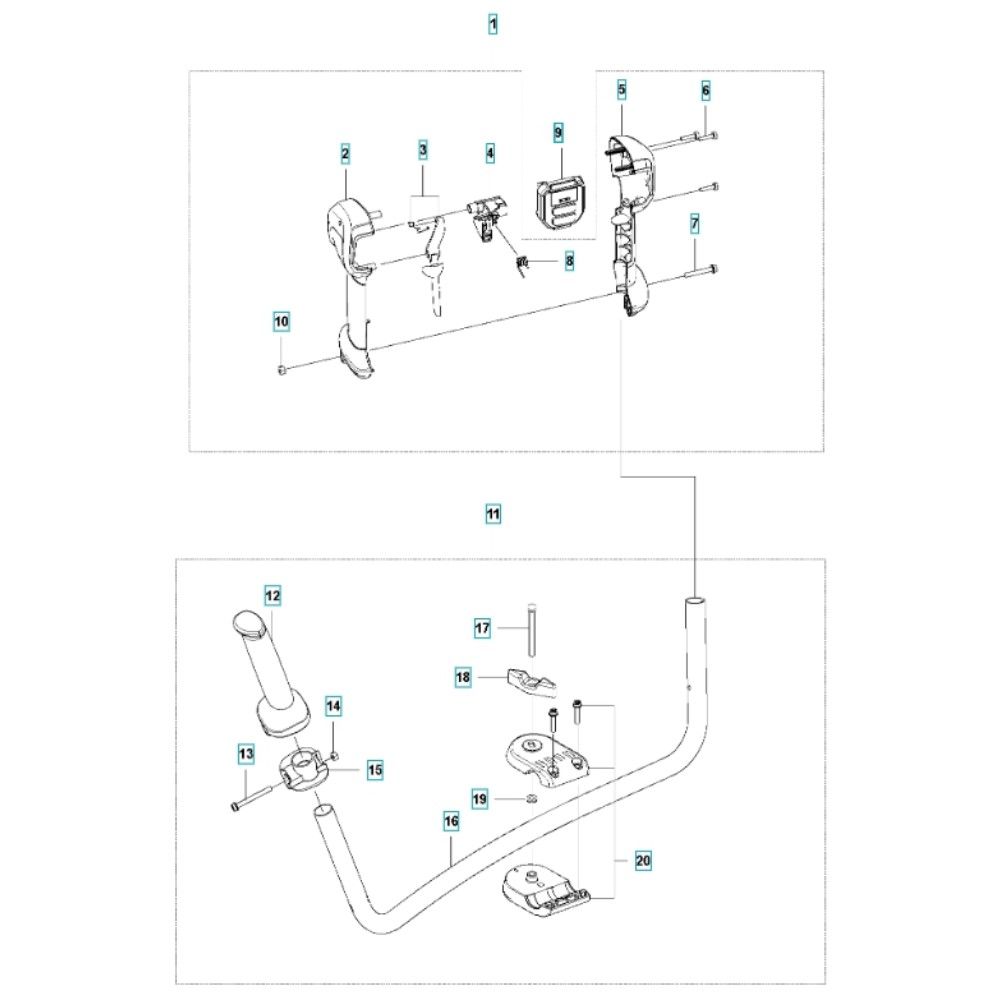 1
2
3
4
9
5
6
7
8
10
11
12
17
18
14
13
15
19
16
20