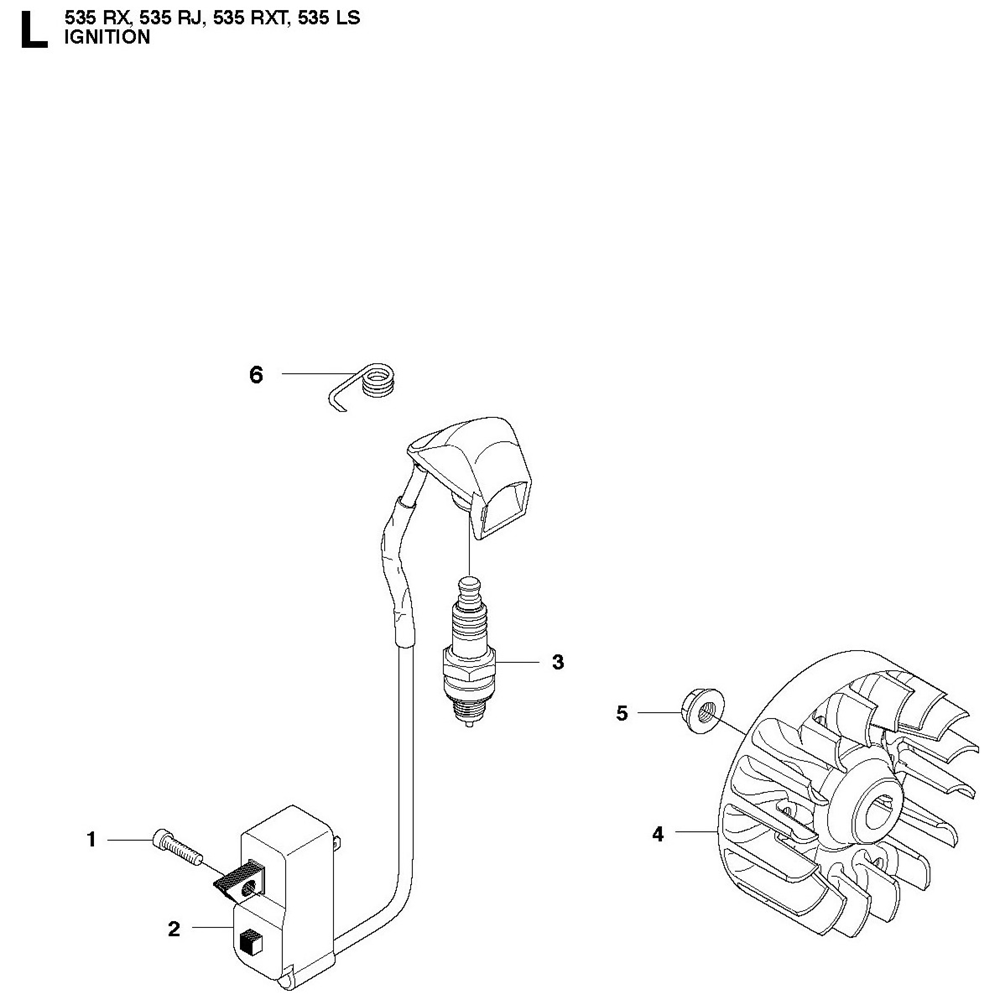 L
535 RX, 535 RJ, 535 RXT, 535 LS
IGNITION

6

3

5

4

1

2