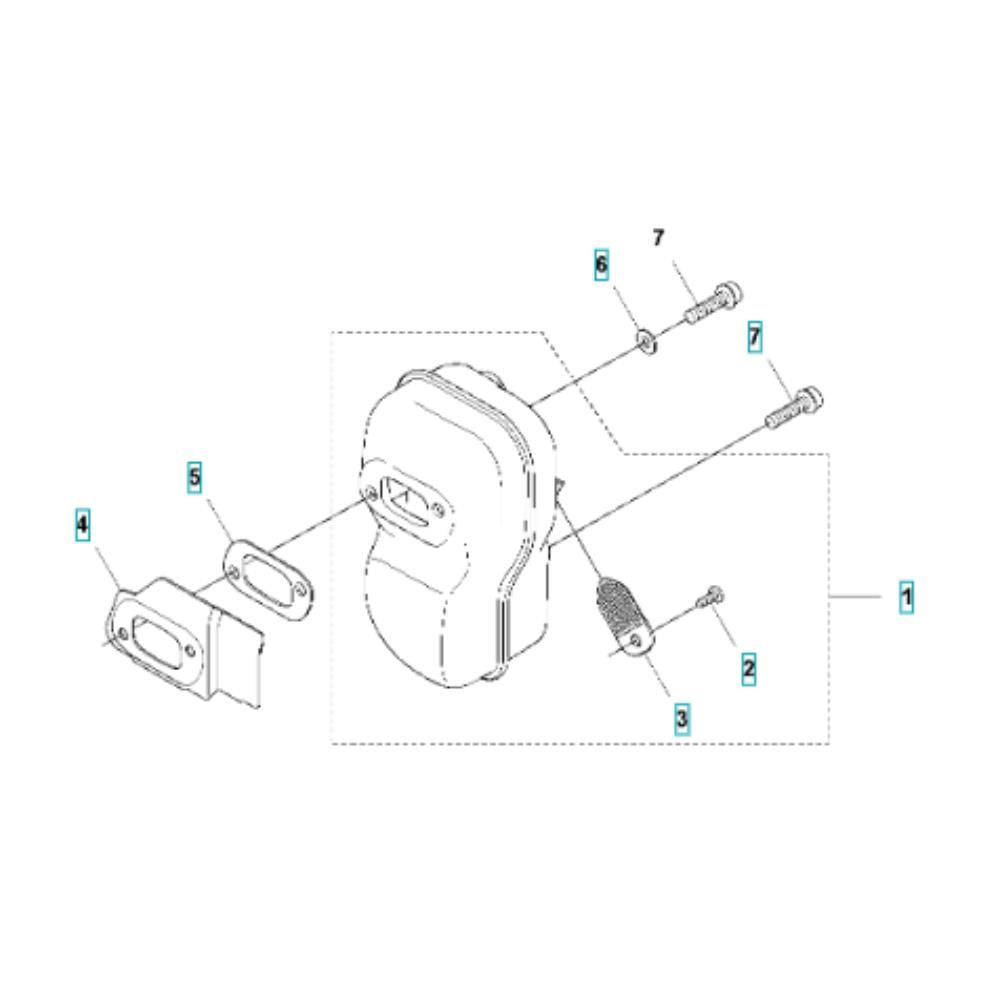 7
6
7
5
4
1
2
3