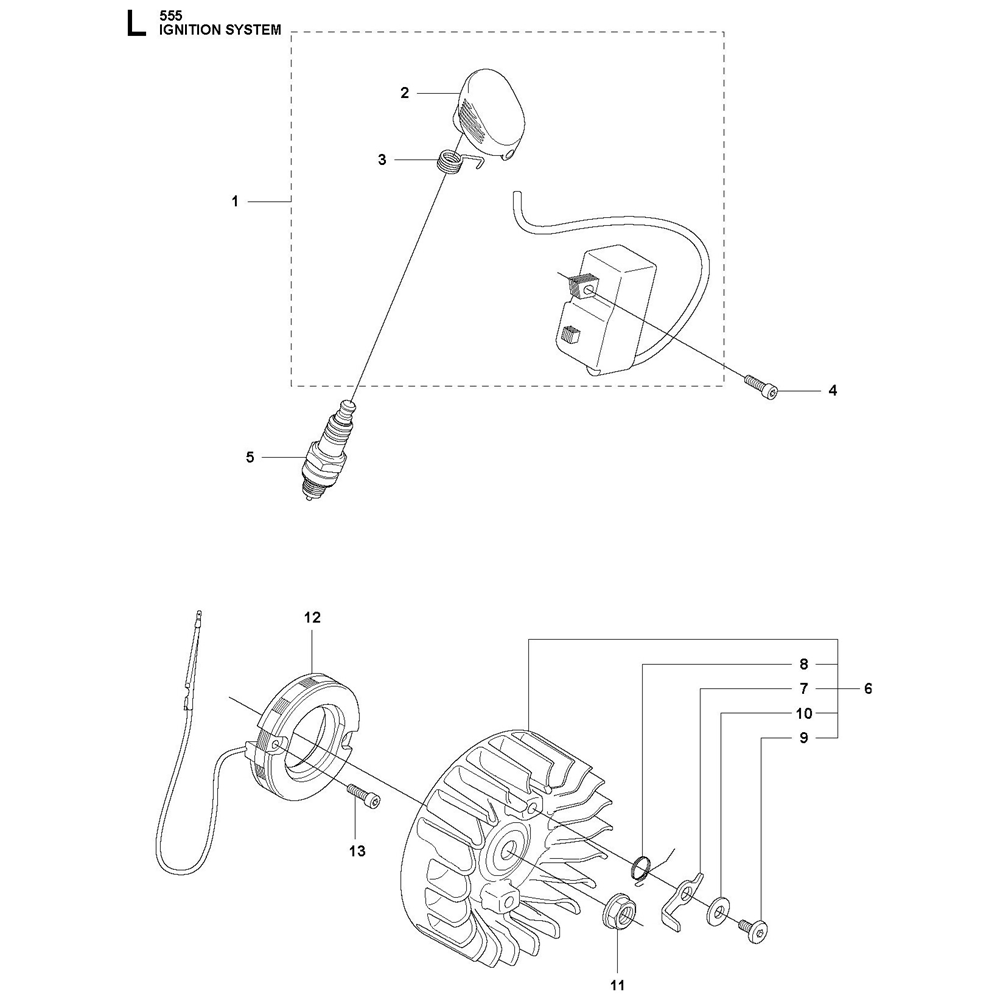 L 555
IGNITION SYSTEM

2
3
1
4
5

12
8
7
6
10
9
13
11