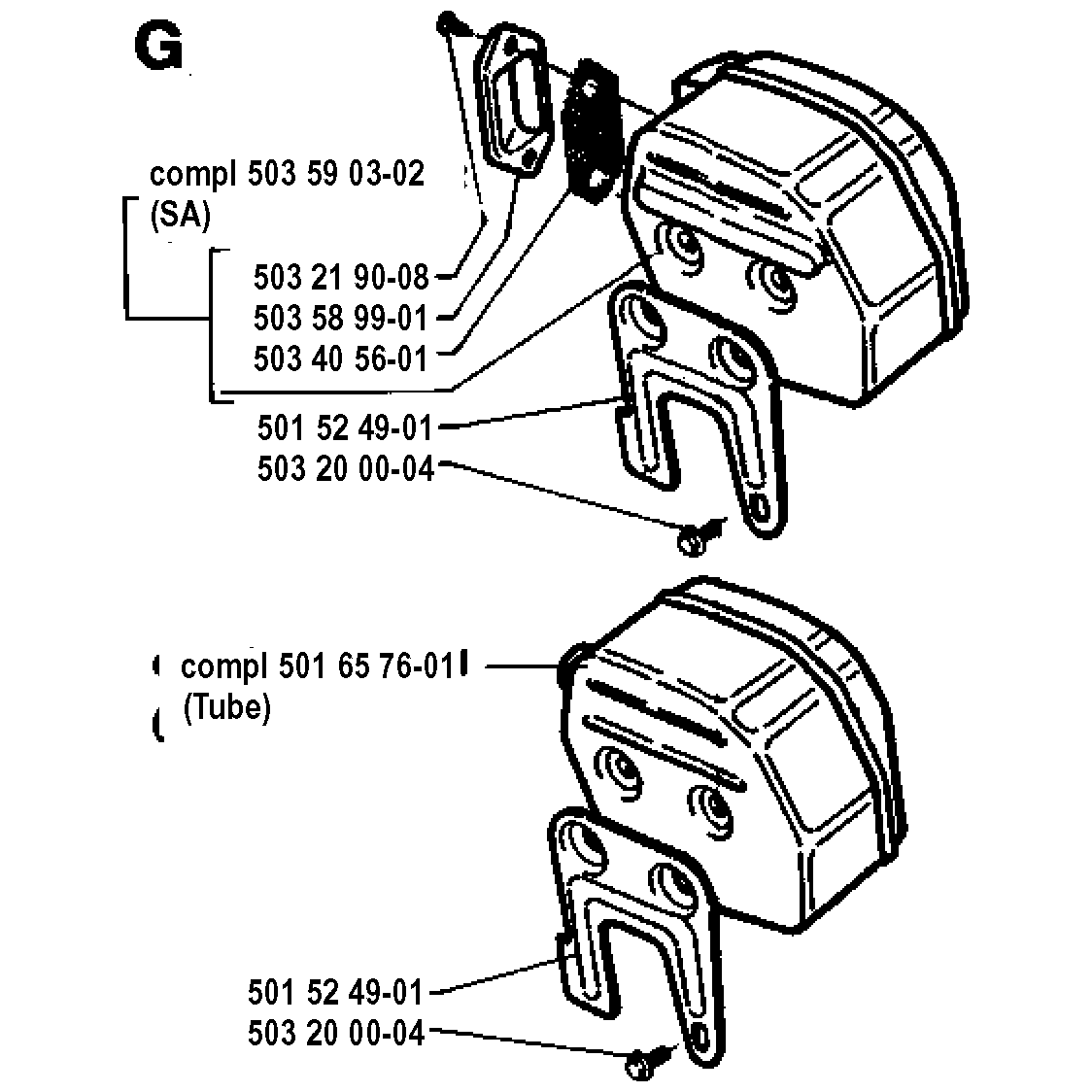 G

compl 503 59 03-02
(SA)

503 21 90-08
503 58 99-01
503 40 56-01

501 52 49-01
503 20 00-04

compl 501 65 76-01
(Tube)

501 52 49-01
503 20 00-04