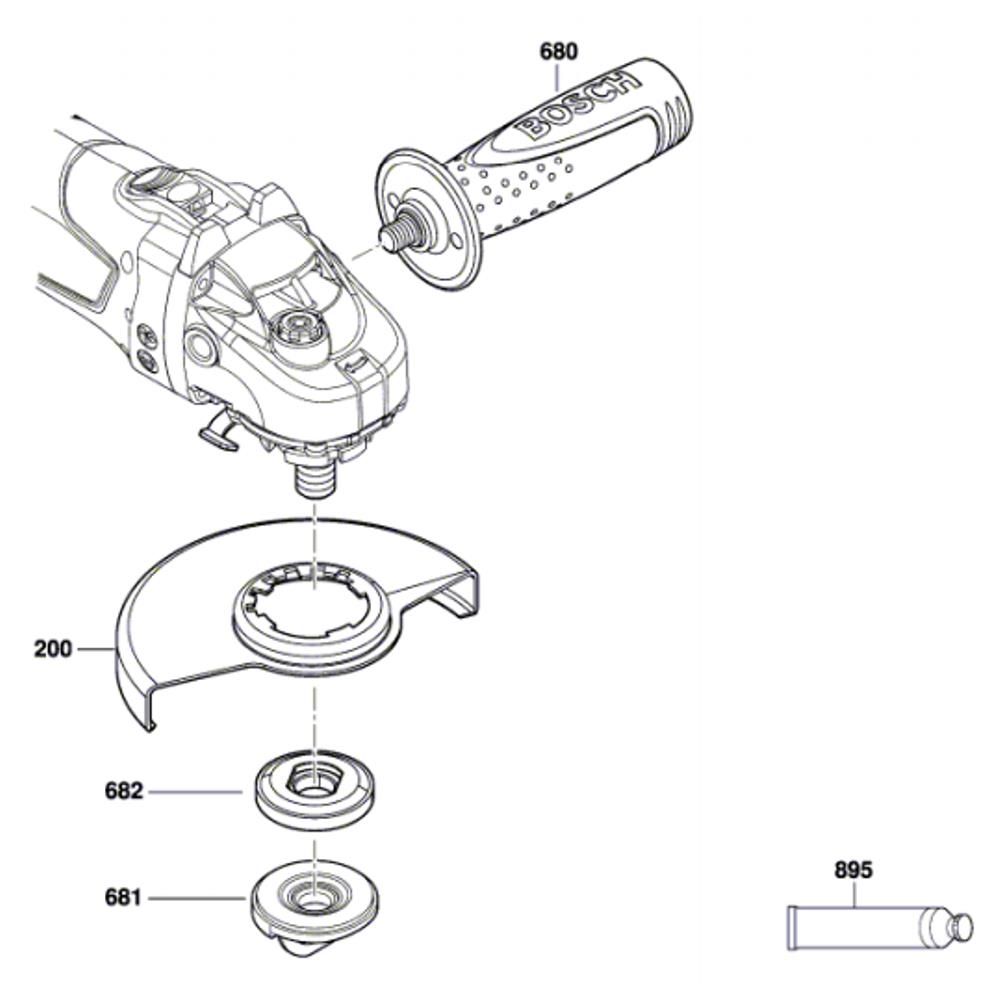 680

BOSCH

200

682

681

895