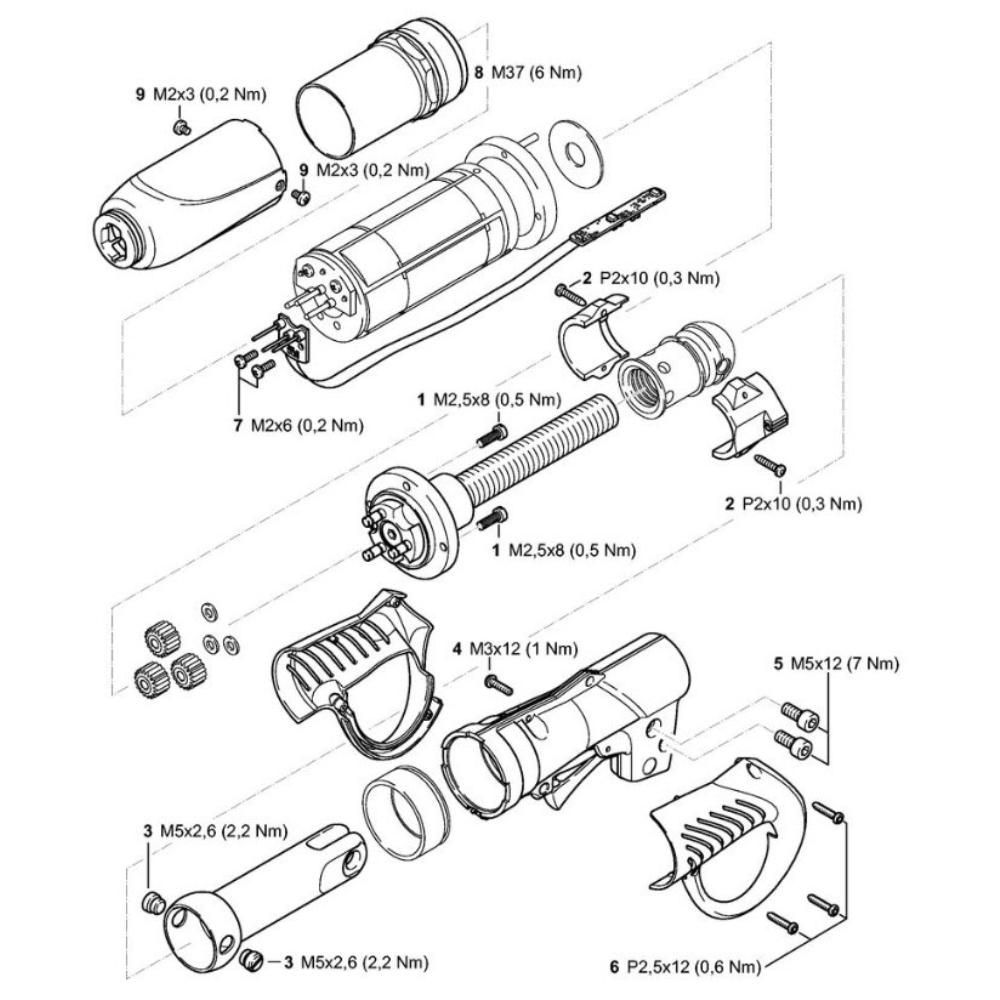 9 M2x3 (0,2 Nm)

8 M37 (6 Nm)

9 M2x3 (0,2 Nm)

2 P2x10 (0,3 Nm)

7 M2x6 (0,2 Nm)

1 M2,5x8 (0,5 Nm)

2 P2x10 (0,3 Nm)

1 M2,5x8 (0,5 Nm)

4 M3x12 (1 Nm)

5 M5x12 (7 Nm)

3 M5x2,6 (2,2 Nm)

3 M5x2,6 (2,2 Nm)

6 P2,5x12 (0,6 Nm)