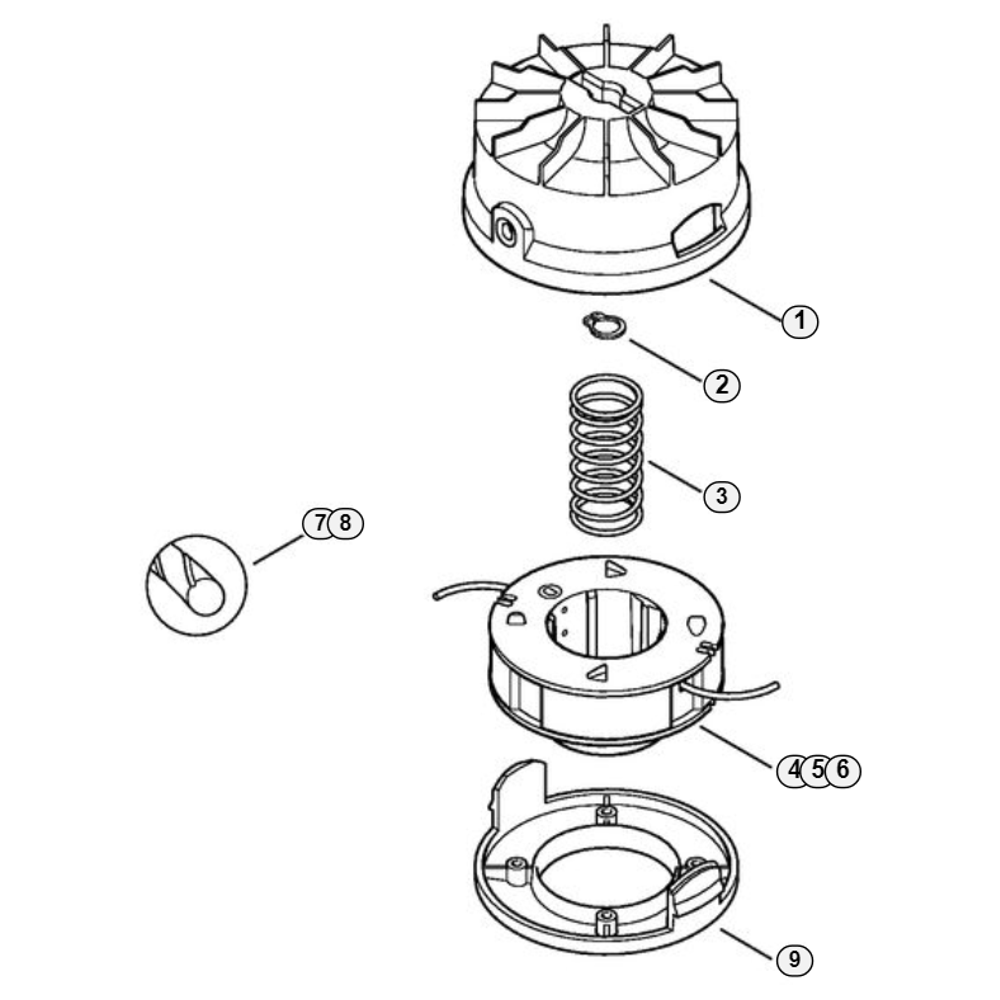 1
2
3
7 8
4 5 6
9