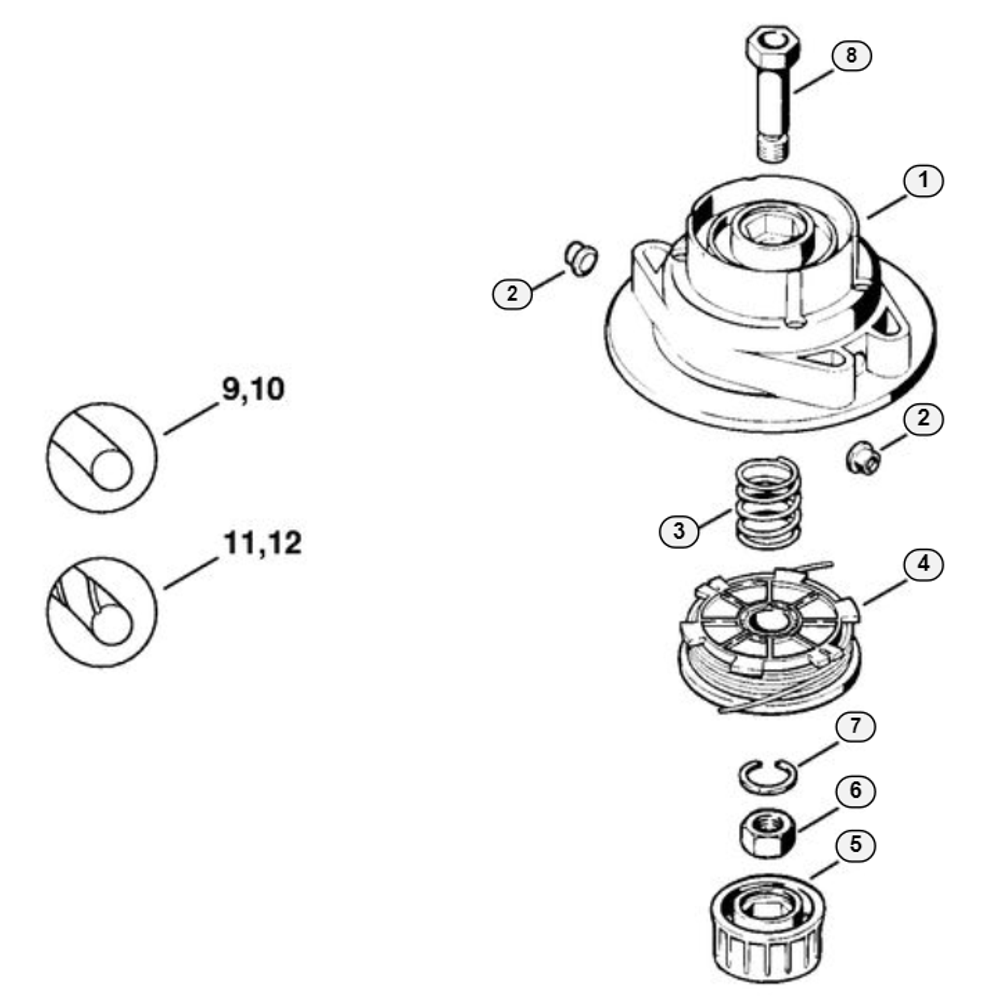 8
1
2
9,10
2
3
11,12
4
7
6
5